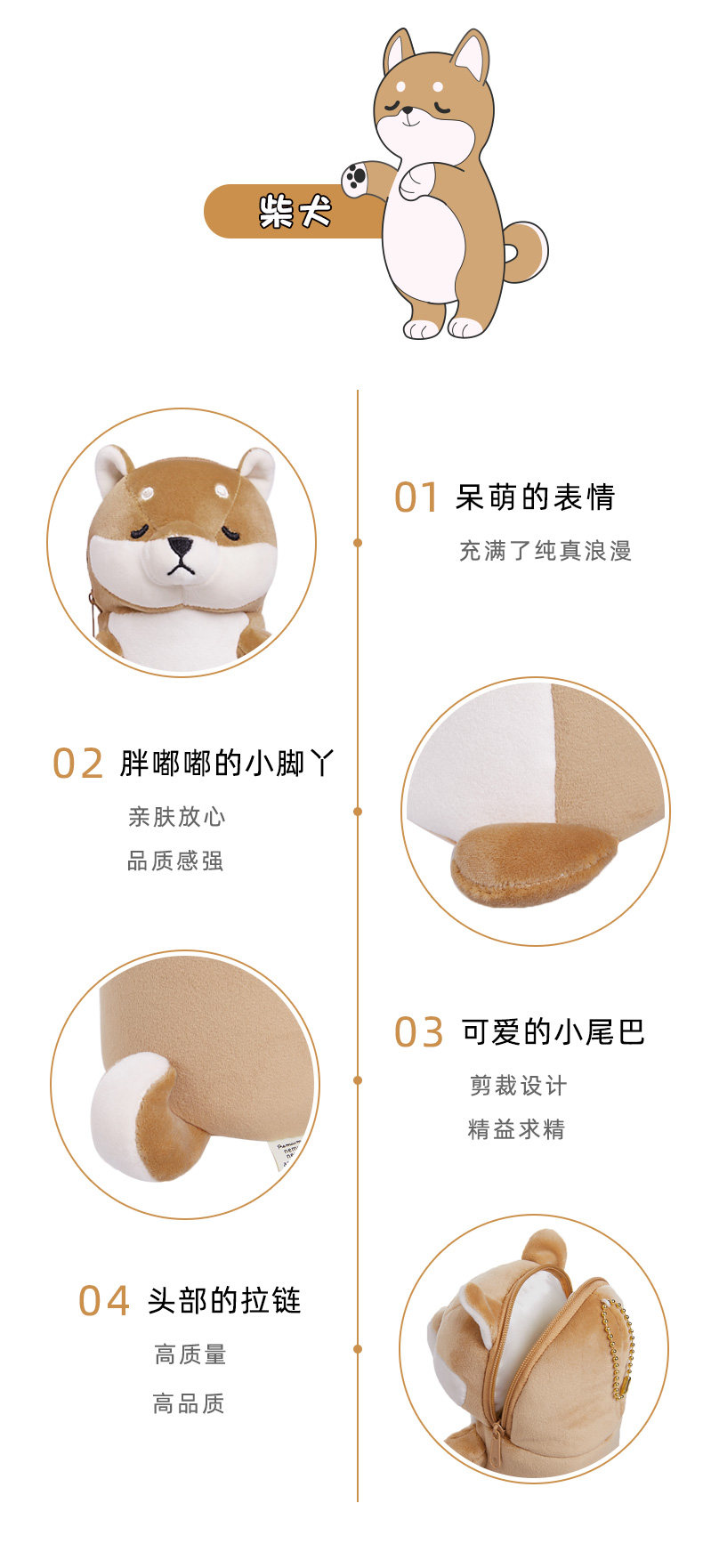 柴犬

01 呆萌的表情

充满了纯真浪漫

02 胖嘟嘟的小脚丫

亲肤放心

品质感强

03 可爱的小尾巴

剪裁设计

精益求精

04 头部的拉链

高质量

高品质