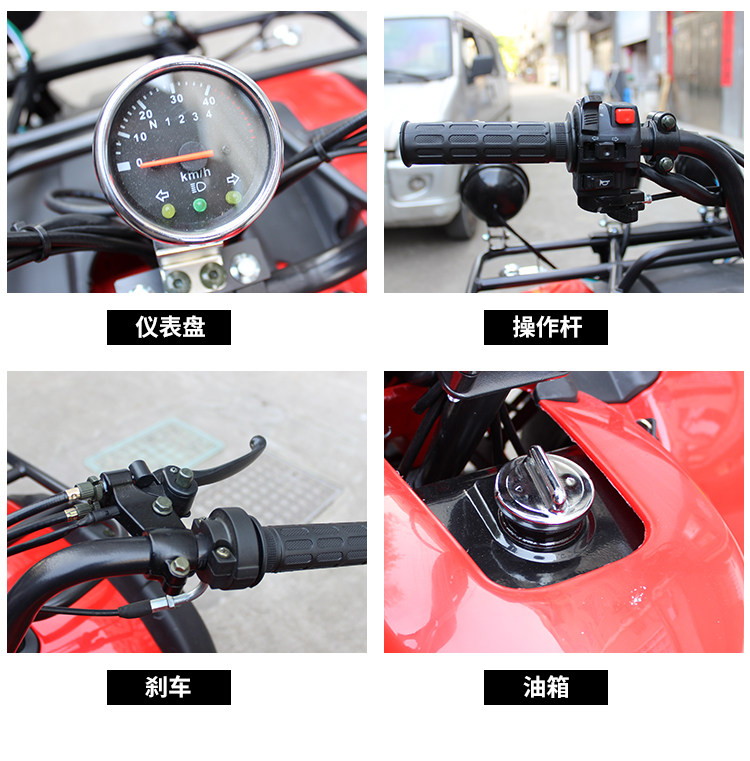 0
10
20
30
40
N 1 2 3 4
km/h

仪表盘

操作杆

刹车

油箱