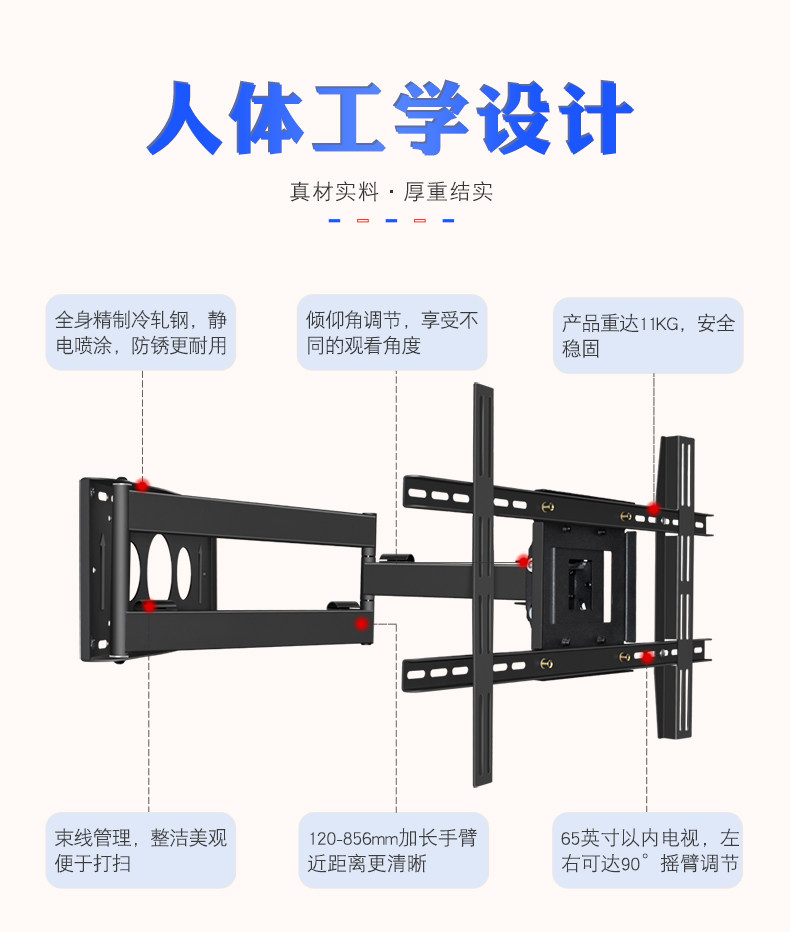 人体工学设计

真材实料 · 厚重结实

全身精制冷轧钢，静电喷涂，防锈更耐用

倾仰角调节，享受不同的观看角度

产品重达11KG，安全稳固

束线管理，整洁美观便于打扫

120-856mm加长手臂近距离更清晰

65英寸以内电视，左右可达90°摇臂调节