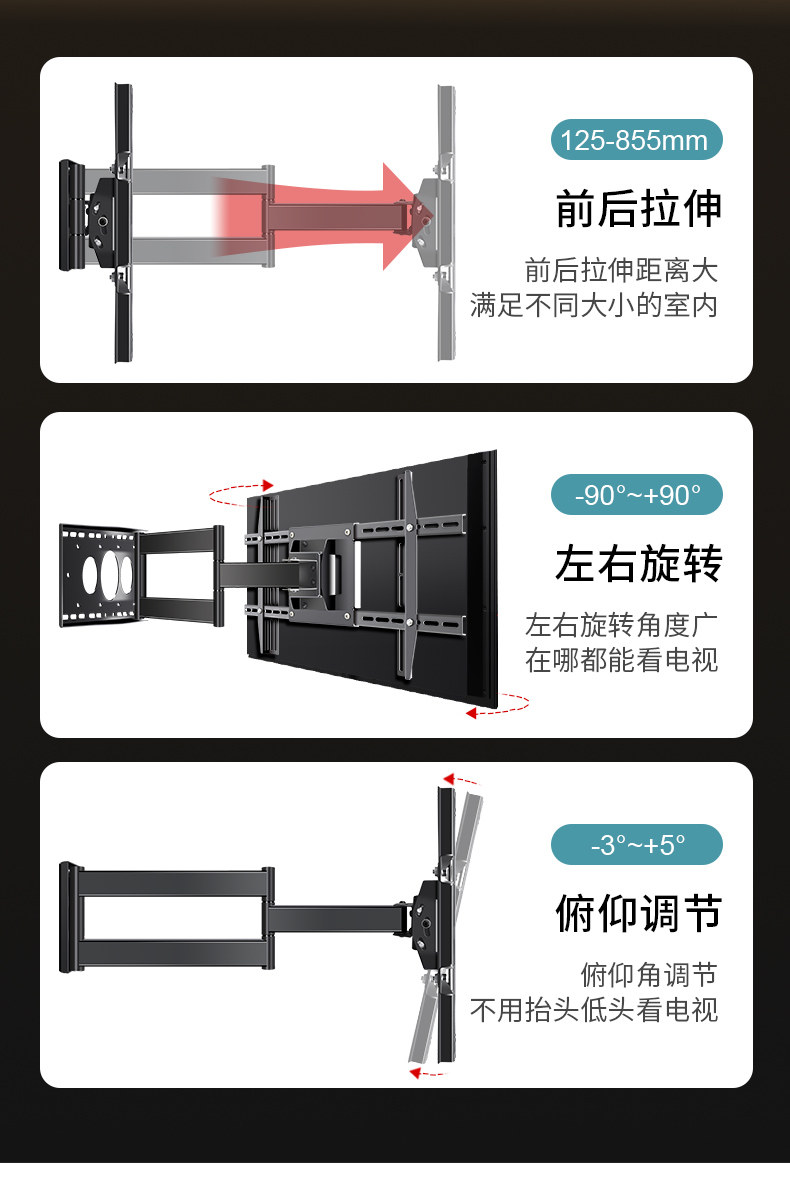 125-855mm

前后拉伸

前后拉伸距离大
满足不同大小的室内

-90°~+90°

左右旋转

左右旋转角度广
在哪都能看电视

-3°~+5°

俯仰调节

俯仰角调节
不用抬头低头看电视