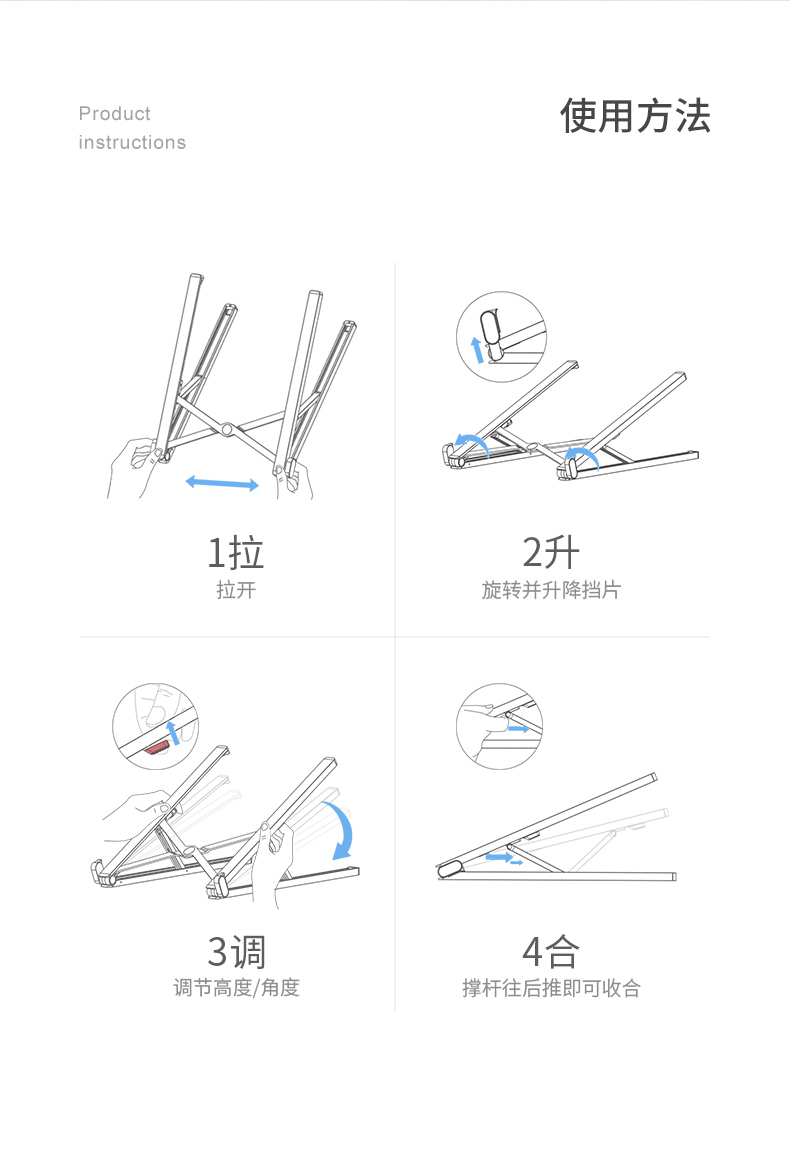 Product instructions

使用方法

1拉
拉开

2升
旋转并升降挡片

3调
调节高度/角度

4合
撑杆往后推即可收合