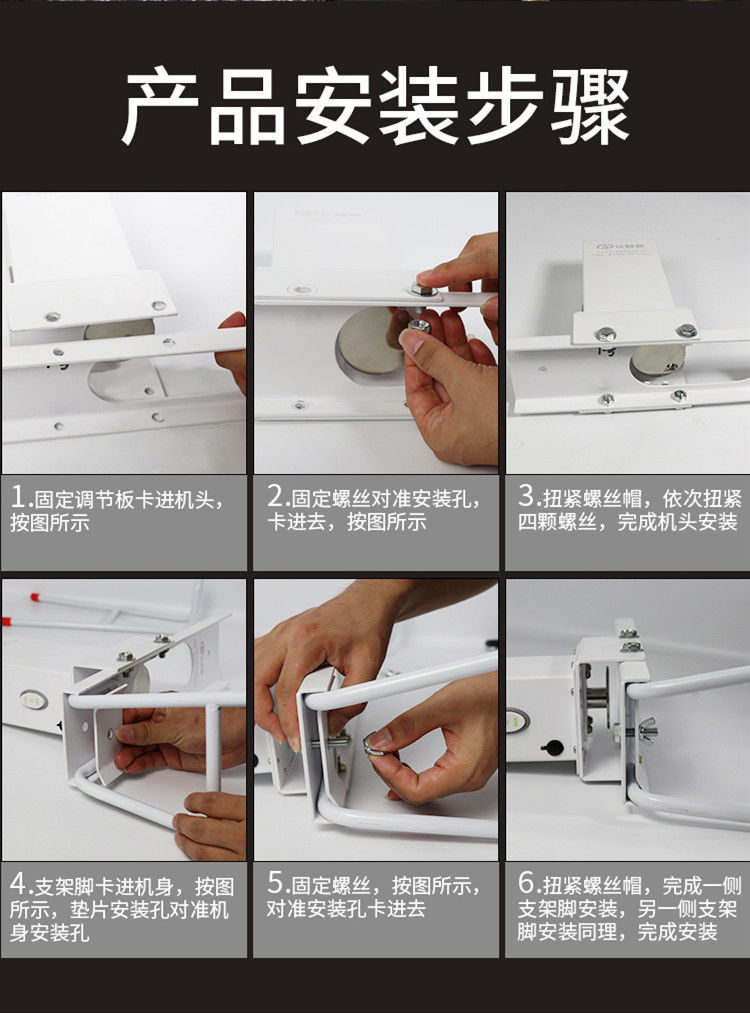 产品安装步骤

1.固定调节板卡进机头，按图所示

2.固定螺丝对准安装孔，卡进去，按图所示

3.扭紧螺丝帽，依次扭紧四颗螺丝，完成机头安装

4.支架脚卡进机身，按图所示，垫片安装孔对准机身安装孔

5.固定螺丝，按图所示，对准安装孔卡进去

6.扭紧螺丝帽，完成一侧支架脚安装，另一侧支架脚安装同理，完成安装