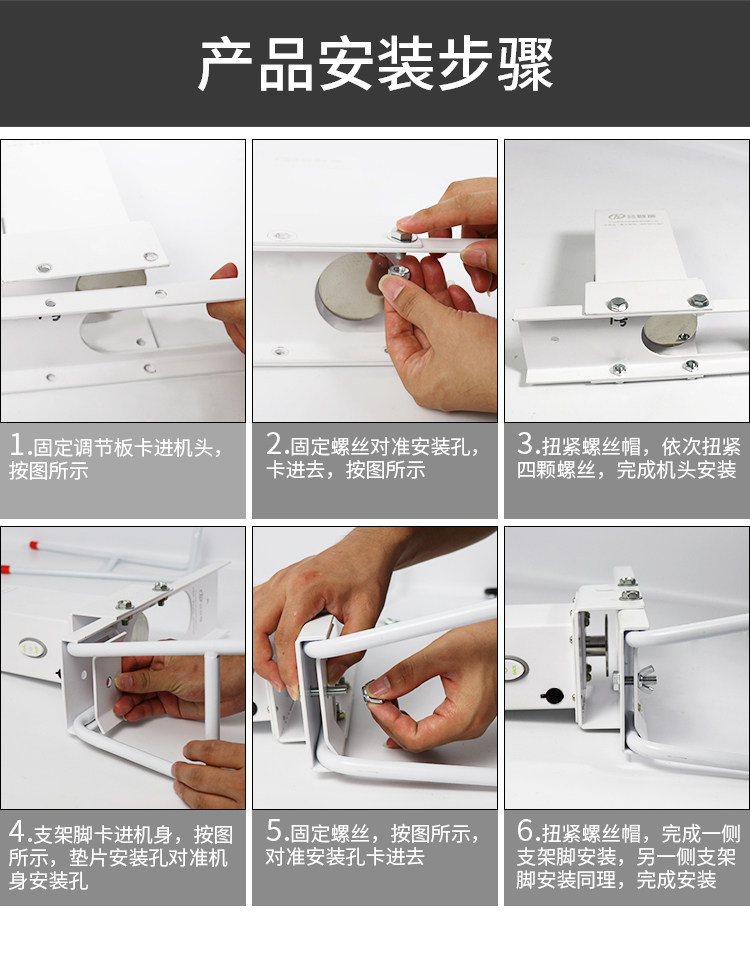 产品安装步骤

1.固定调节板卡进机头，按图所示

2.固定螺丝对准安装孔，卡进去，按图所示

3.扭紧螺丝帽，依次扭紧四颗螺丝，完成机头安装

4.支架脚卡进机身，按图所示，垫片安装孔对准机身安装孔

5.固定螺丝，按图所示，对准安装孔卡进去

6.扭紧螺丝帽，完成一侧支架脚安装，另一侧支架脚安装同理，完成安装