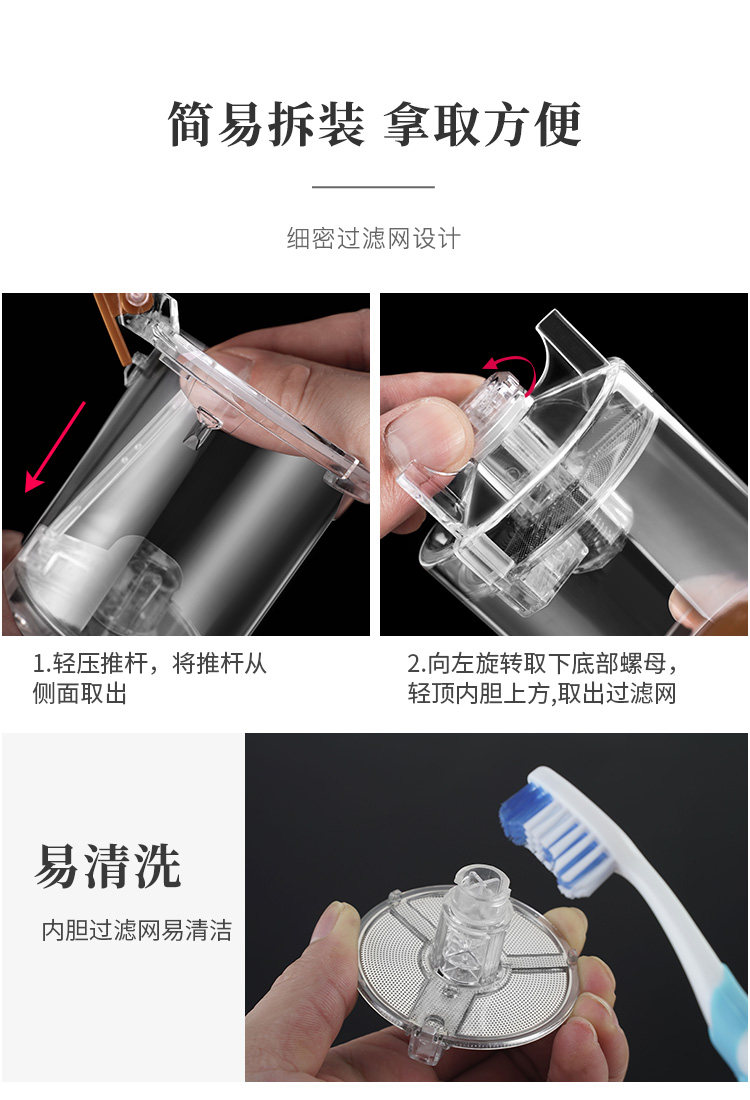 简易拆装 拿取方便

细密过滤网设计

1.轻压推杆，将推杆从侧面取出

2.向左旋转取下底部螺母，轻顶内胆上方,取出过滤网

易清洗

内胆过滤网易清洁