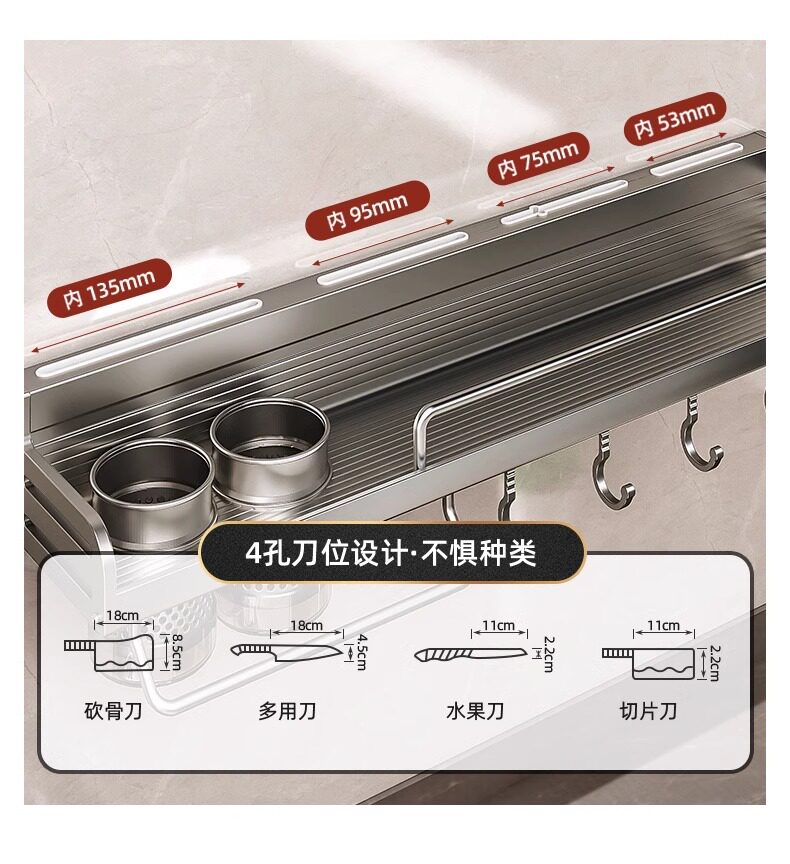 内 135mm

内 95mm

内 75mm

内 53mm

4孔刀位设计·不惧种类

18cm
8.5cm
砍骨刀

18cm
4.5cm
多用刀

11cm
2.2cm
水果刀

11cm
2.2cm
切片刀