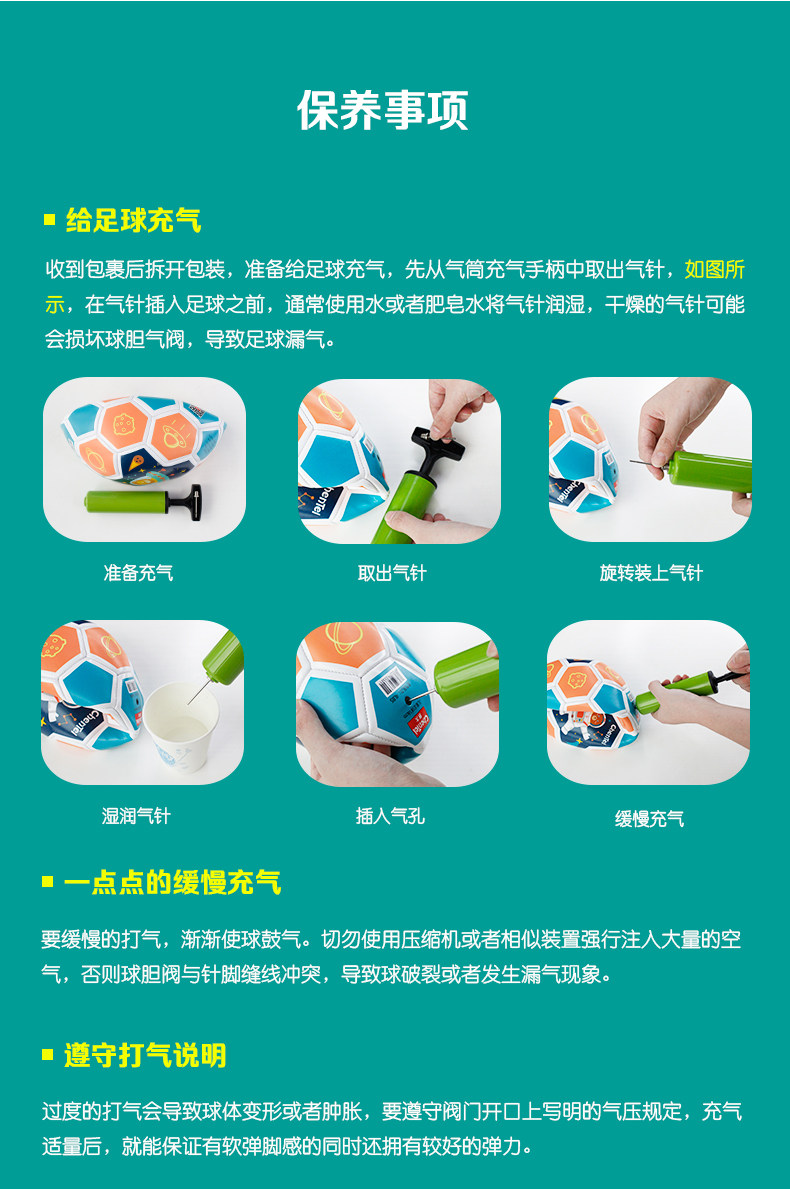 保养事项

给足球充气

收到包裹后拆开包装，准备给足球充气，先从气筒充气手柄中取出气针，如图所示，在气针插入足球之前，通常使用水或者肥皂水将气针润湿，干燥的气针可能会损坏球胆气阀，导致足球漏气。

准备充气

取出气针

旋转装上气针

湿润气针

插入气孔

缓慢充气

一点点的缓慢充气

要缓慢的打气，渐渐使球鼓气。切勿使用压缩机或者相似装置强行注入大量的空气，否则球胆阀与针脚缝线冲突，导致球破裂或者发生漏气现象。

遵守打气说明

过度的打气会导致球体变形或者肿胀，要遵守阀门开口上写明的气压规定，充气适量后，就能保证有软弹脚感的同时还拥有较好的弹力。