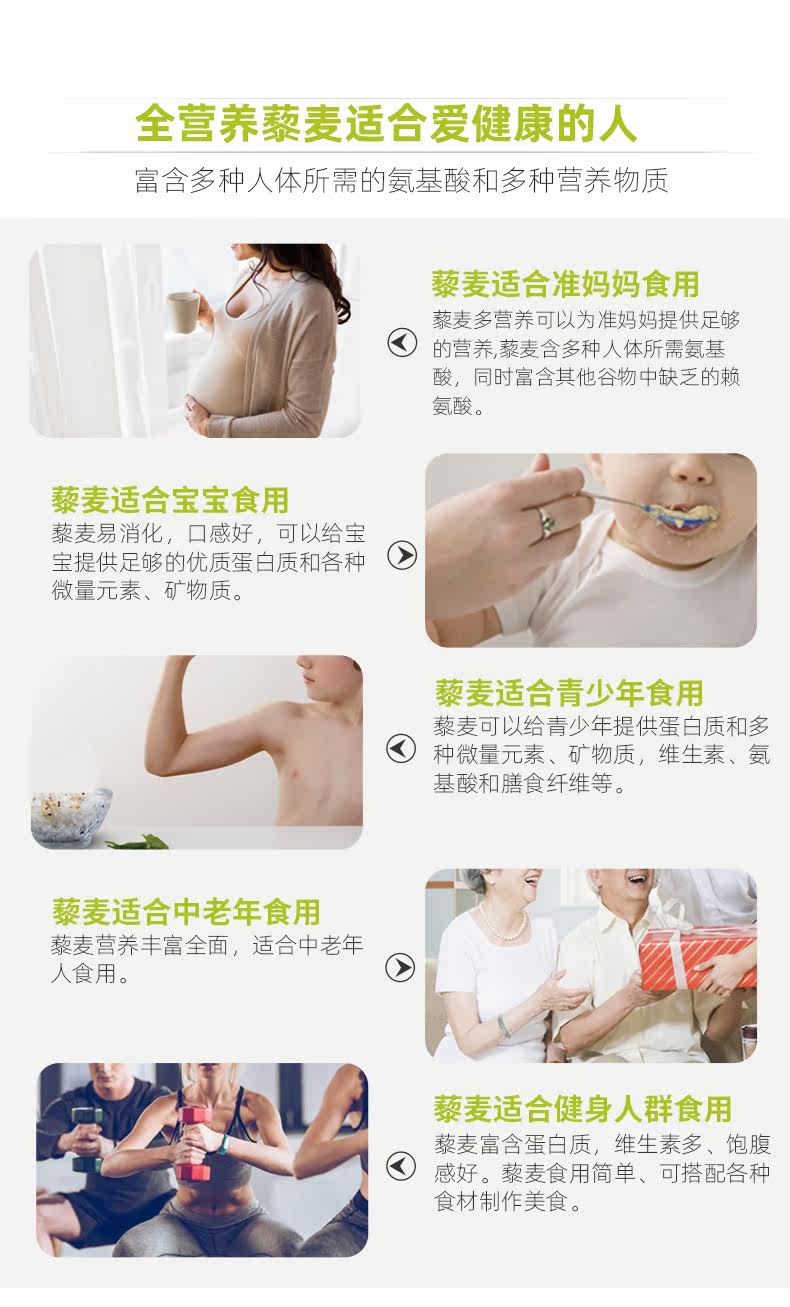 全营养藜麦适合爱健康的人

富含多种人体所需的氨基酸和多种营养物质

藜麦适合准妈妈食用

藜麦多营养可以为准妈妈提供足够的营养,藜麦含多种人体所需氨基酸，同时富含其他谷物中缺乏的赖氨酸。

藜麦适合宝宝食用

藜麦易消化，口感好，可以给宝宝提供足够的优质蛋白质和各种微量元素、矿物质。

藜麦适合青少年食用

藜麦可以给青少年提供蛋白质和多种微量元素、矿物质，维生素、氨基酸和膳食纤维等。

藜麦适合中老年食用

藜麦营养丰富全面，适合中老年人食用。

藜麦适合健身人群食用

藜麦富含蛋白质，维生素多、饱腹感好。藜麦食用简单、可搭配各种食材制作美食。