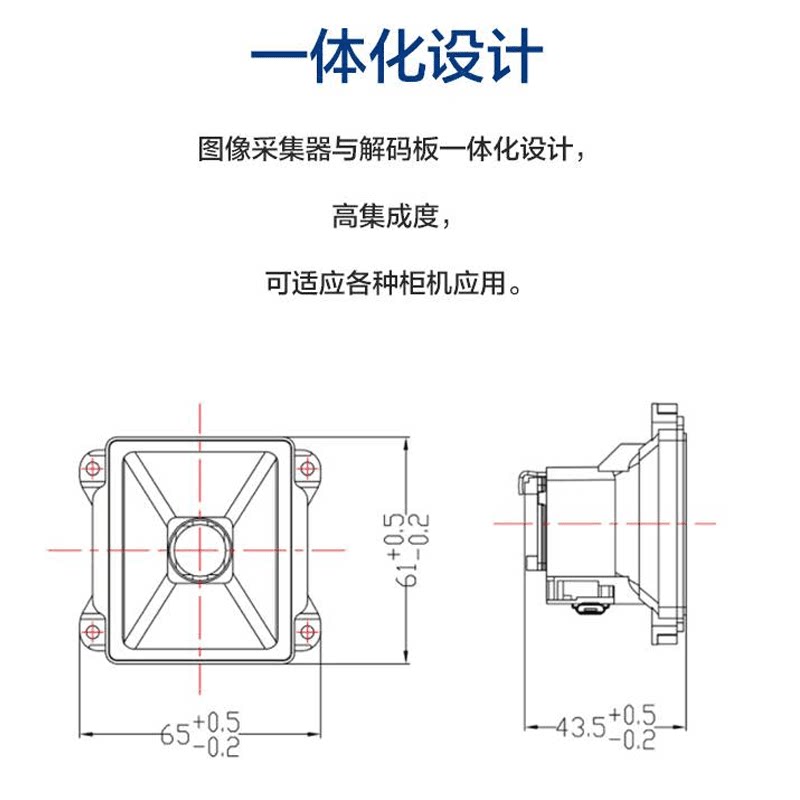 一体化设计

图像采集器与解码板一体化设计，

高集成度，

可适应各种柜机应用。

$61^{+0.5}_{-0.2}$

$65^{+0.5}_{-0.2}$

$43.5^{+0.5}_{-0.2}$