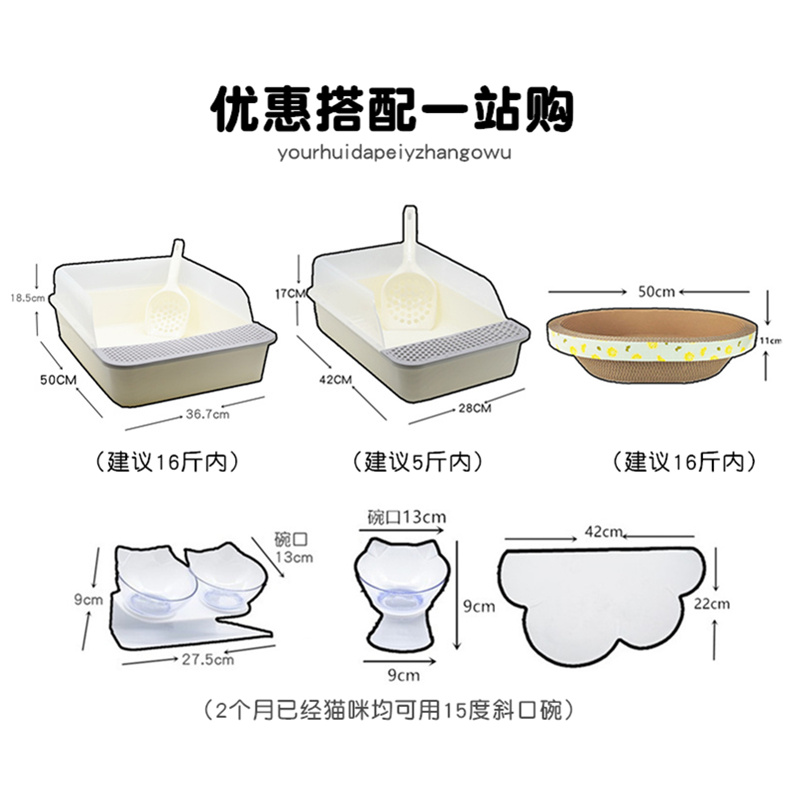 优惠搭配一站购
yourhuidapeiyzhangowu

18.5cm
50CM
36.7cm
（建议16斤内）

17CM
42CM
28CM
（建议5斤内）

50cm
11cm
（建议16斤内）

碗口
13cm
9cm
27.5cm

碗口13cm
9cm
9cm

42cm
22cm

（2个月已经猫咪均可用15度斜口碗）