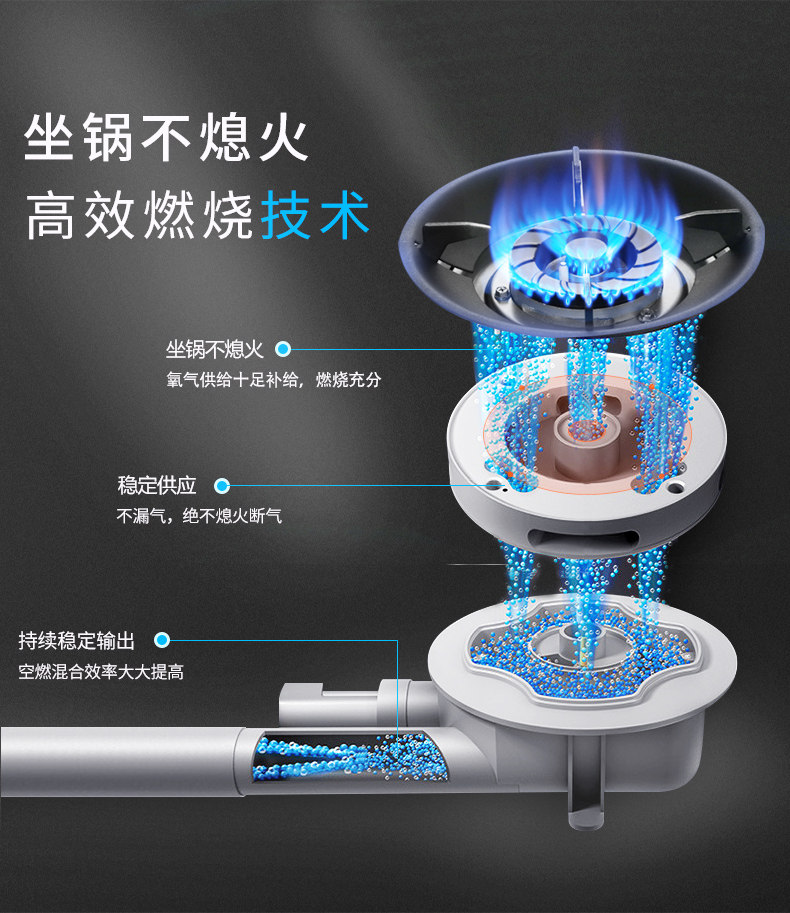 坐锅不熄火
高效燃烧技术

坐锅不熄火
氧气供给十足补给，燃烧充分

稳定供应
不漏气，绝不熄火断气

持续稳定输出
空燃混合效率大大提高