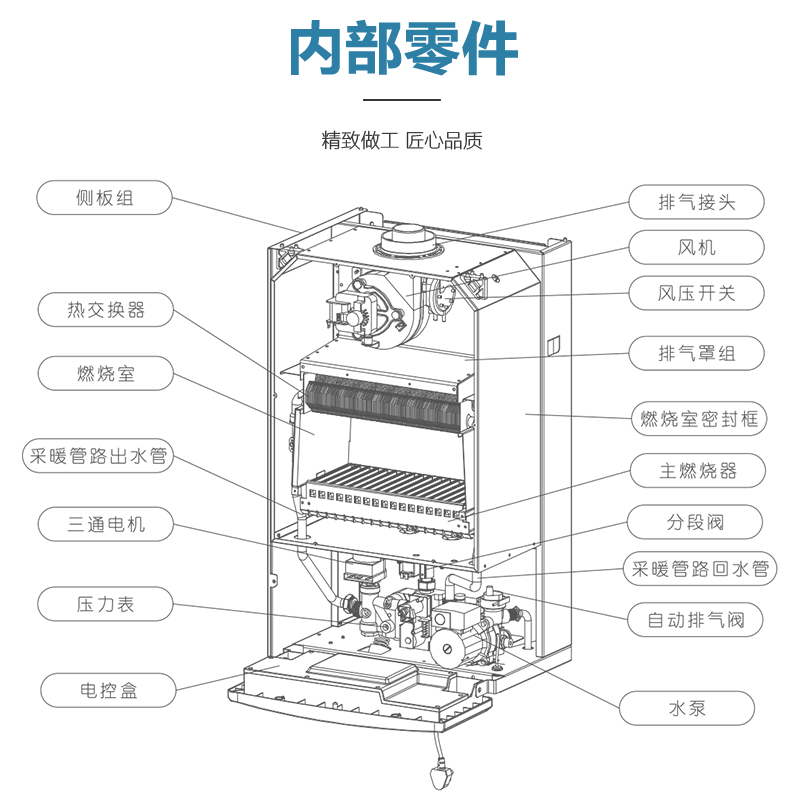 内部零件

精致做工 匠心品质

侧板组

热交换器

燃烧室

采暖管路出水管

三通电机

压力表

电控盒

排气接头

风机

风压开关

排气罩组

燃烧室密封框

主燃烧器

分段阀

采暖管路回水管

自动排气阀

水泵