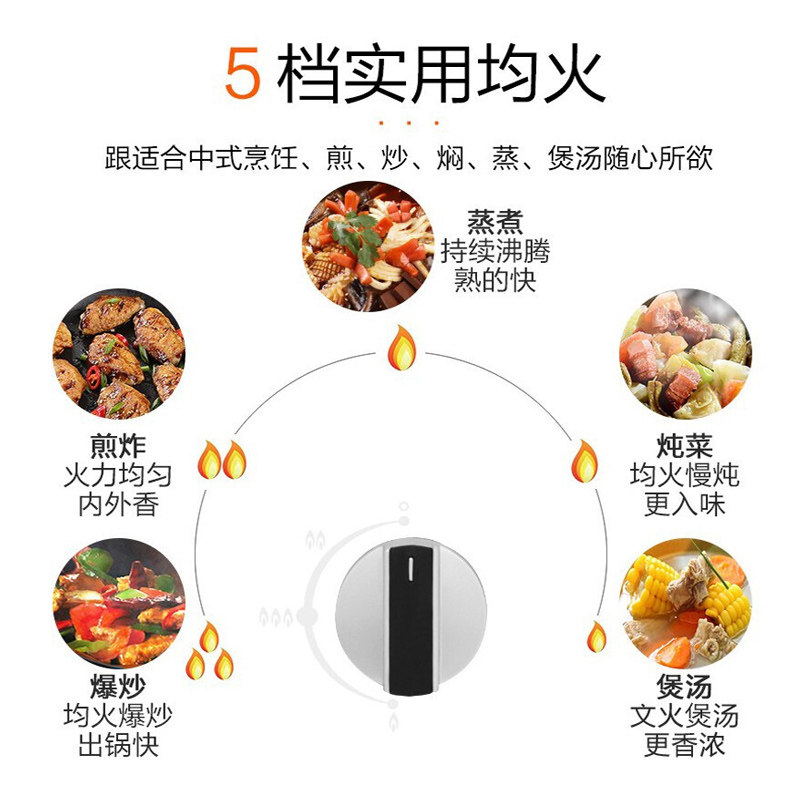 5 档实用均火

跟适合中式烹饪、煎、炒、焖、蒸、煲汤随心所欲

蒸煮
持续沸腾
熟的快

煎炸
火力均匀
内外香

炖菜
均火慢炖
更入味

爆炒
均火爆炒
出锅快

煲汤
文火煲汤
更香浓