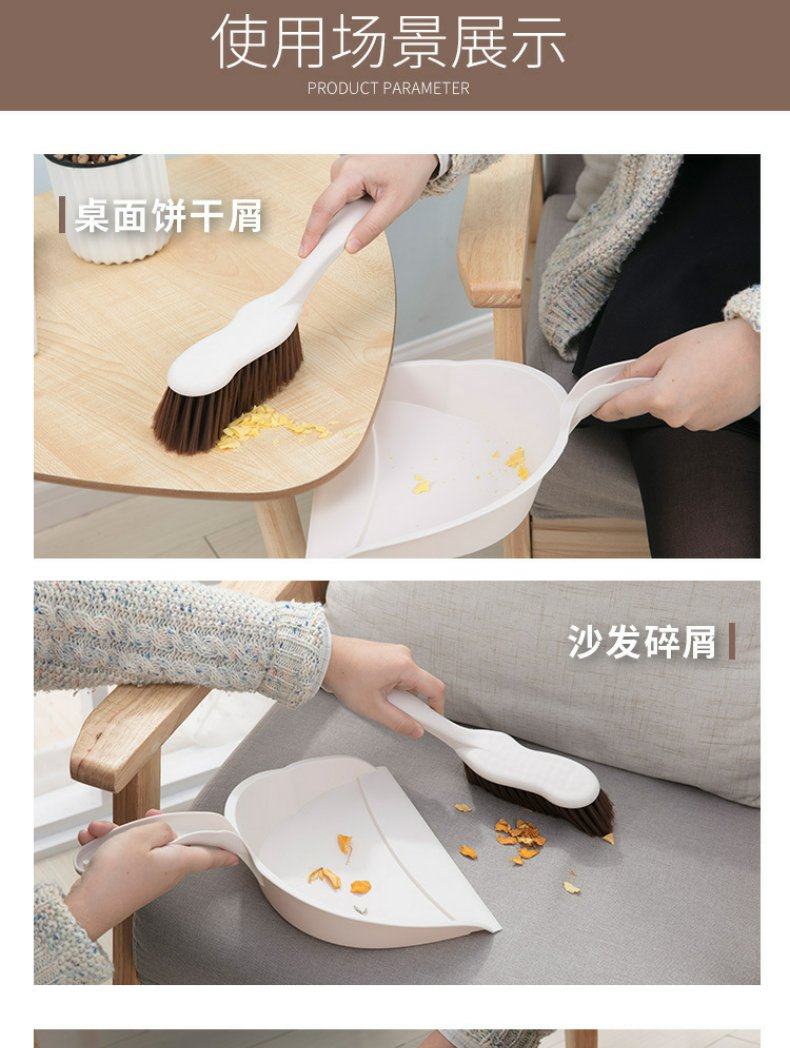 使用场景展示
PRODUCT PARAMETER

桌面饼干屑

沙发碎屑