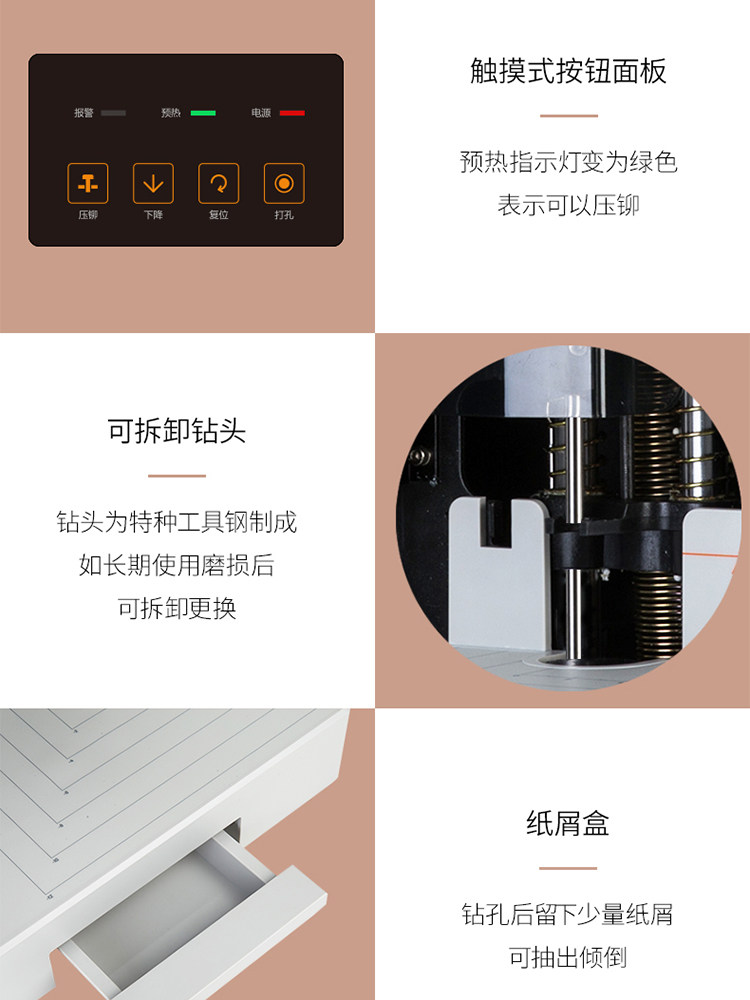 报警 预热 电源

压铆 下降 复位 打孔

触摸式按钮面板

预热指示灯变为绿色
表示可以压铆

可拆卸钻头

钻头为特种工具钢制成
如长期使用磨损后
可拆卸更换

纸屑盒

钻孔后留下少量纸屑
可抽出倾倒