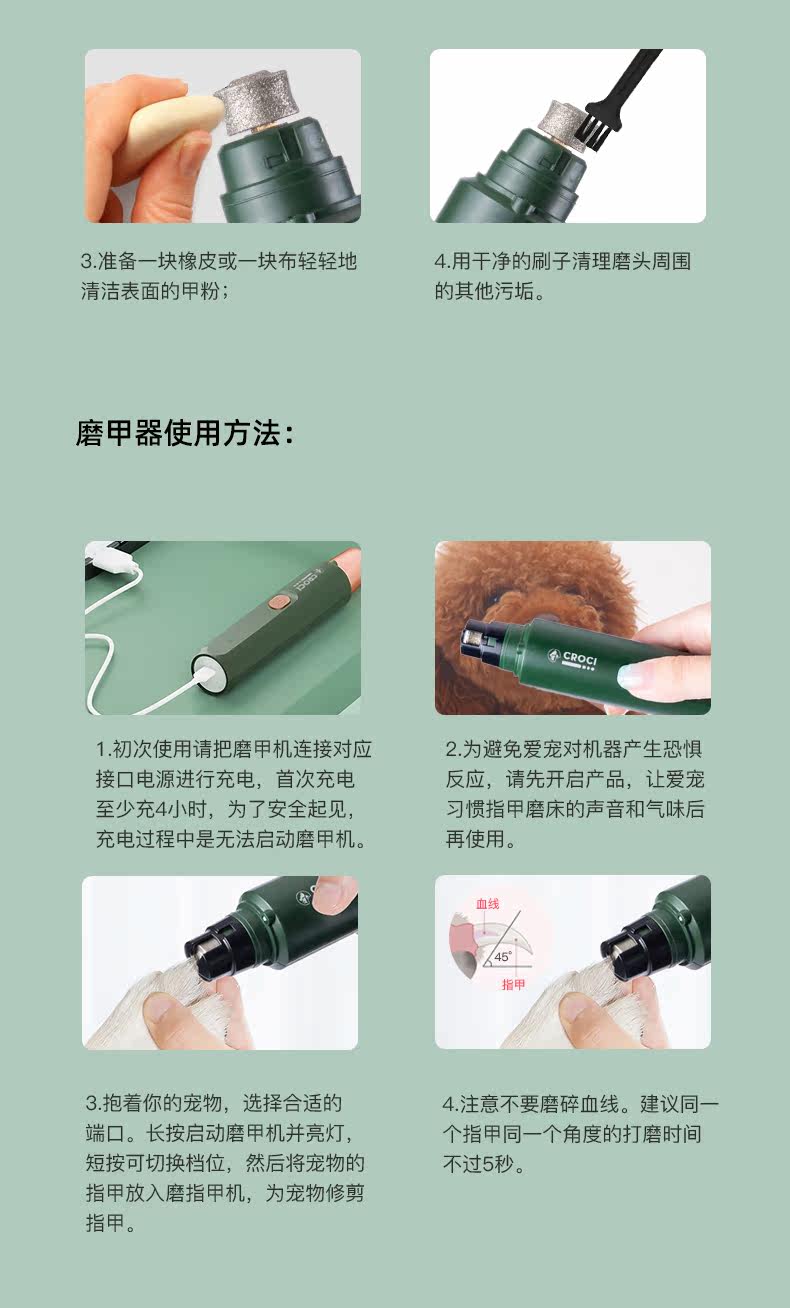 3.准备一块橡皮或一块布轻轻地清洁表面的甲粉；

4.用干净的刷子清理磨头周围的其他污垢。

磨甲器使用方法：

CROCI

CROCI

1.初次使用请把磨甲机连接对应接口电源进行充电，首次充电至少充4小时，为了安全起见，充电过程中是无法启动磨甲机。

2.为避免爱宠对机器产生恐惧反应，请先开启产品，让爱宠习惯指甲磨床的声音和气味后再使用。

血线

45°

指甲

3.抱着你的宠物，选择合适的端口。长按启动磨甲机并亮灯，短按可切换档位，然后将宠物的指甲放入磨指甲机，为宠物修剪指甲。

4.注意不要磨碎血线。建议同一个指甲同一个角度的打磨时间不过5秒。