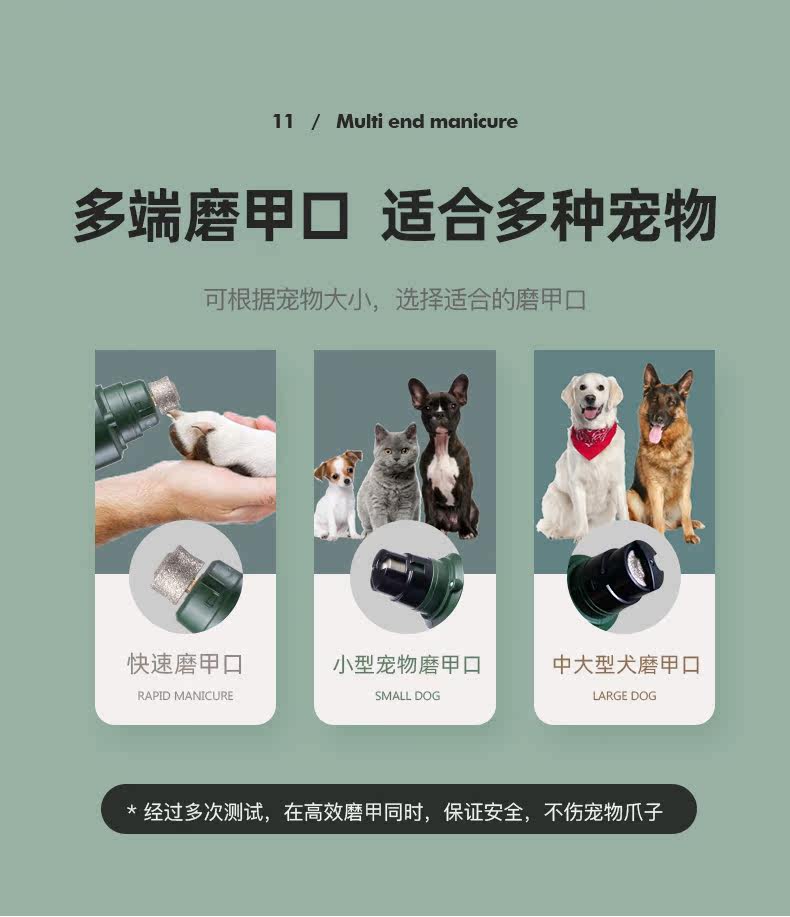 11 / Multi end manicure

多端磨甲口 适合多种宠物

可根据宠物大小，选择适合的磨甲口

快速磨甲口
RAPID MANICURE

小型宠物磨甲口
SMALL DOG

中大型犬磨甲口
LARGE DOG

* 经过多次测试，在高效磨甲同时，保证安全，不伤宠物爪子