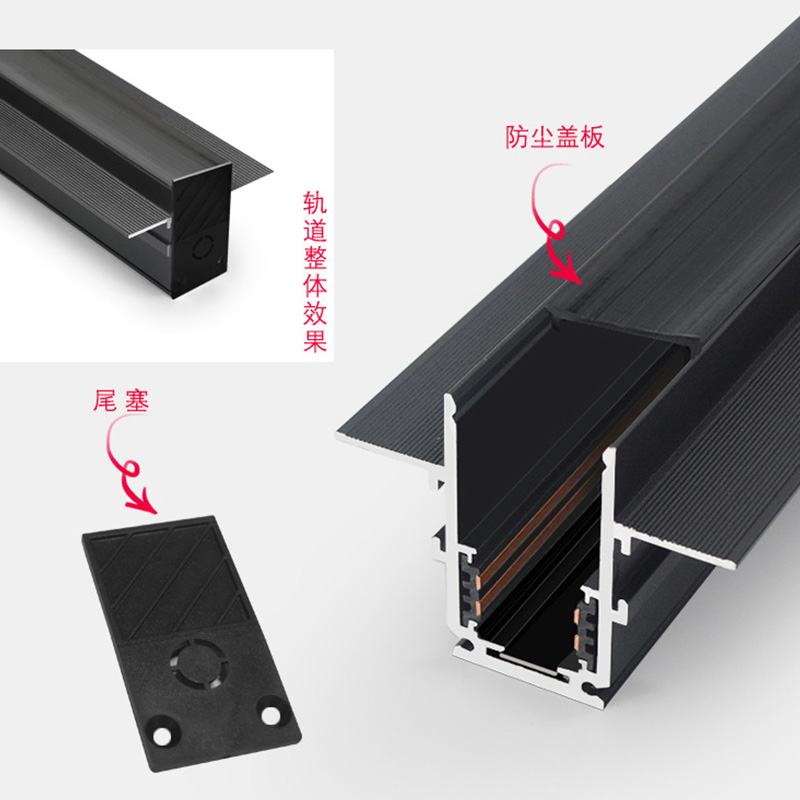 轨道整体效果

防尘盖板

尾塞