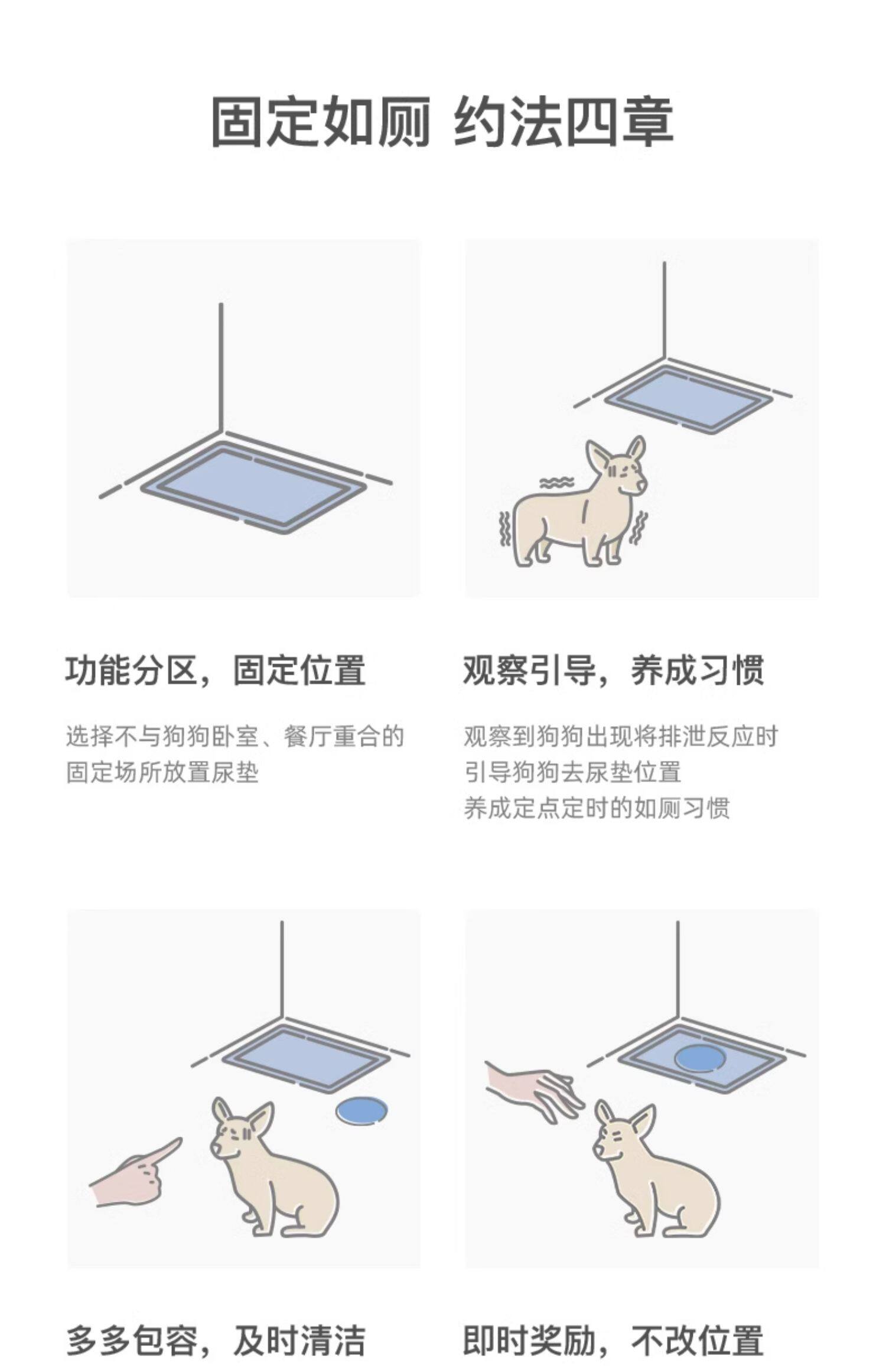 固定如厕 约法四章

功能分区，固定位置

选择不与狗狗卧室、餐厅重合的固定场所放置尿垫

观察引导，养成习惯

观察到狗狗出现将排泄反应时
引导狗狗去尿垫位置
养成定点定时的如厕习惯

多多包容，及时清洁

即时奖励，不改位置