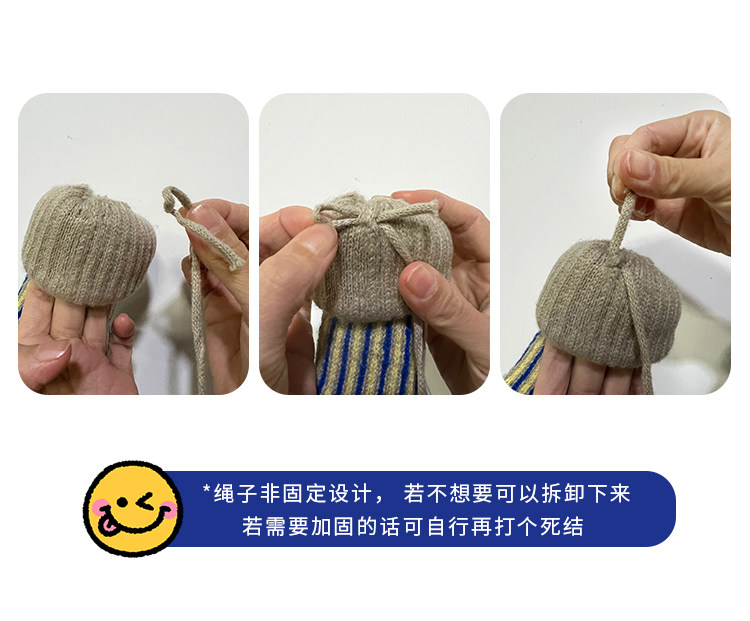 *绳子非固定设计， 若不想要可以拆卸下来
若需要加固的话可自行再打个死结