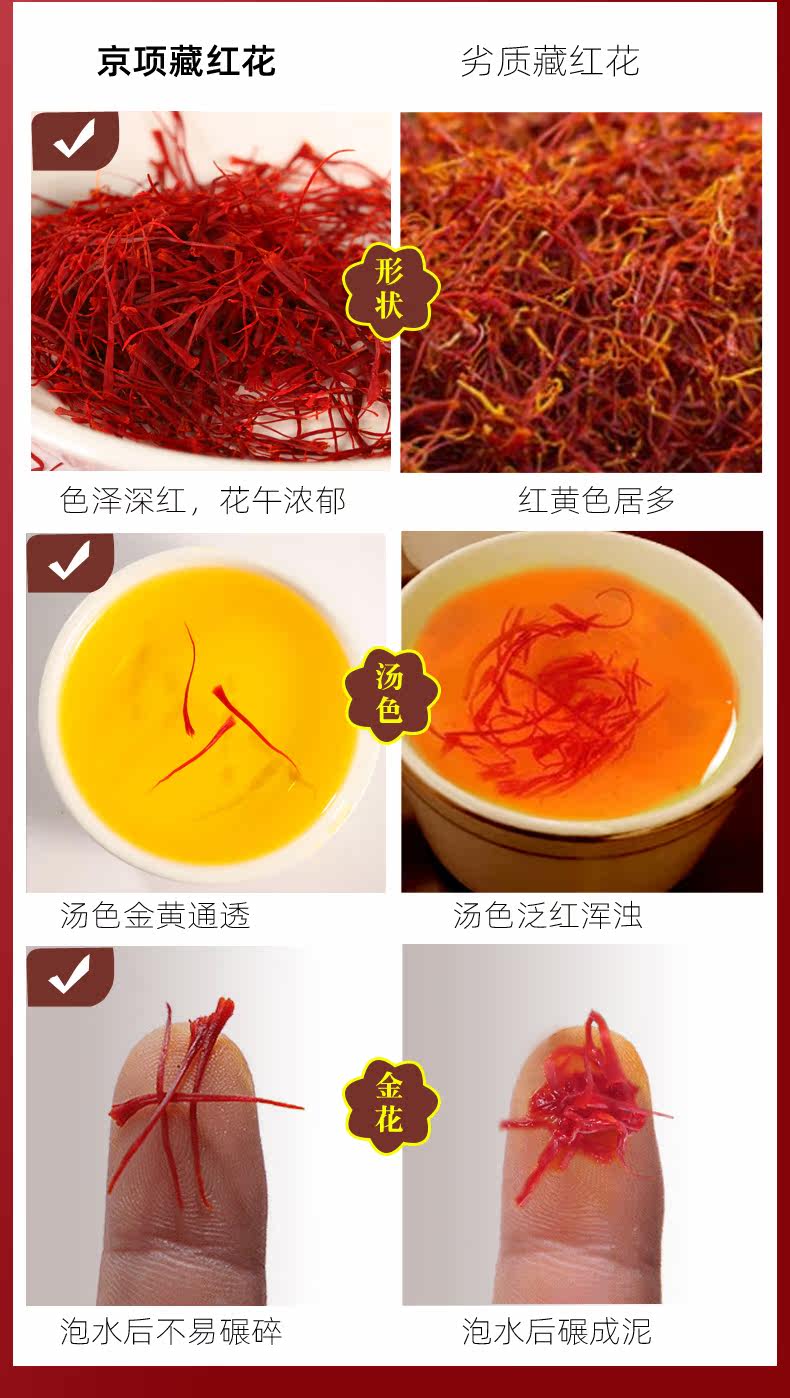 京项藏红花

劣质藏红花

形状

色泽深红，花午浓郁

红黄色居多

汤色

汤色金黄通透

汤色泛红浑浊

金花

泡水后不易碾碎

泡水后碾成泥