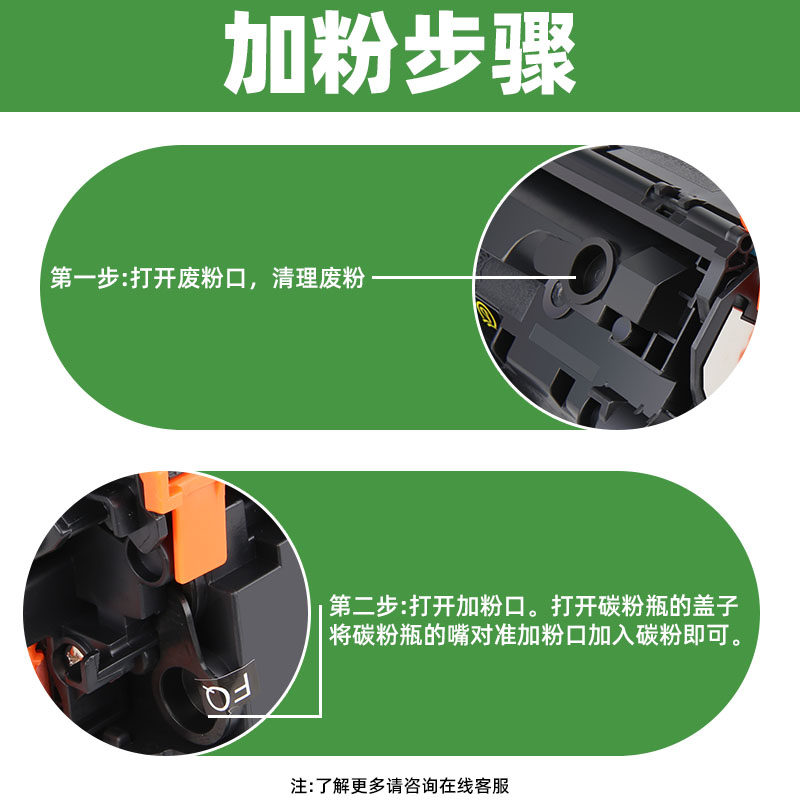 加粉步骤

第一步:打开废粉口，清理废粉

第二步:打开加粉口。打开碳粉瓶的盖子将碳粉瓶的嘴对准加粉口加入碳粉即可。

FQ

注:了解更多请咨询在线客服