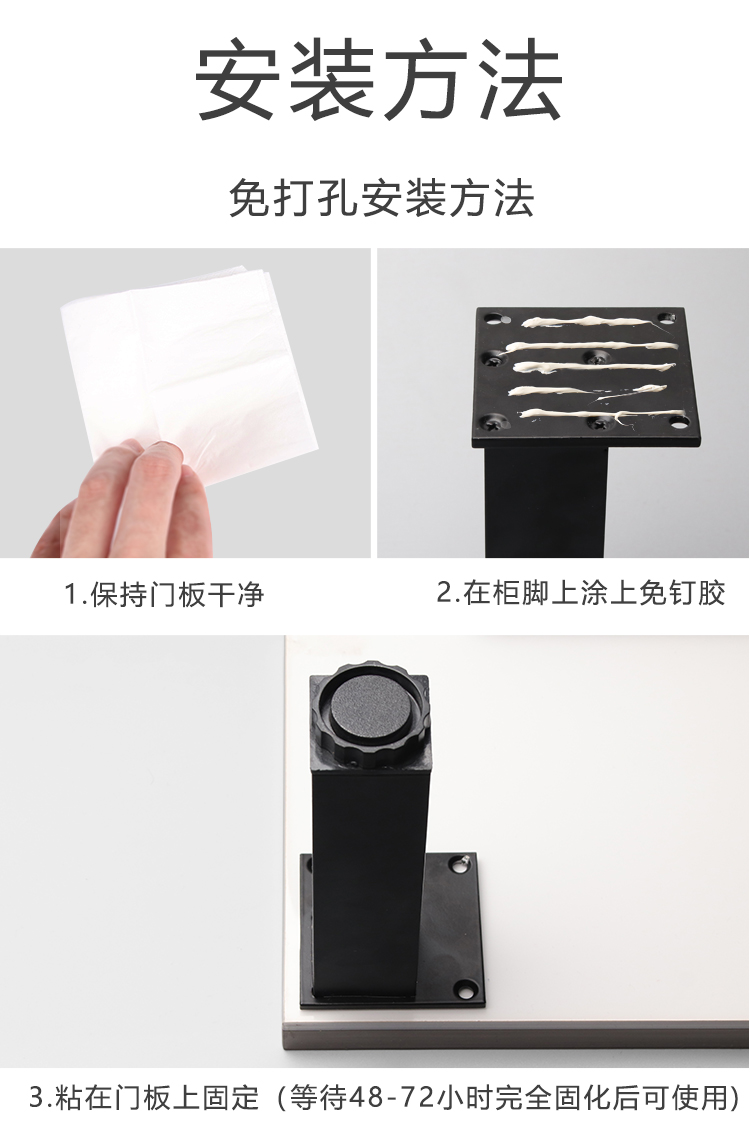 安装方法

免打孔安装方法

1.保持门板干净

2.在柜脚上涂上免钉胶

3.粘在门板上固定（等待48-72小时完全固化后可使用）