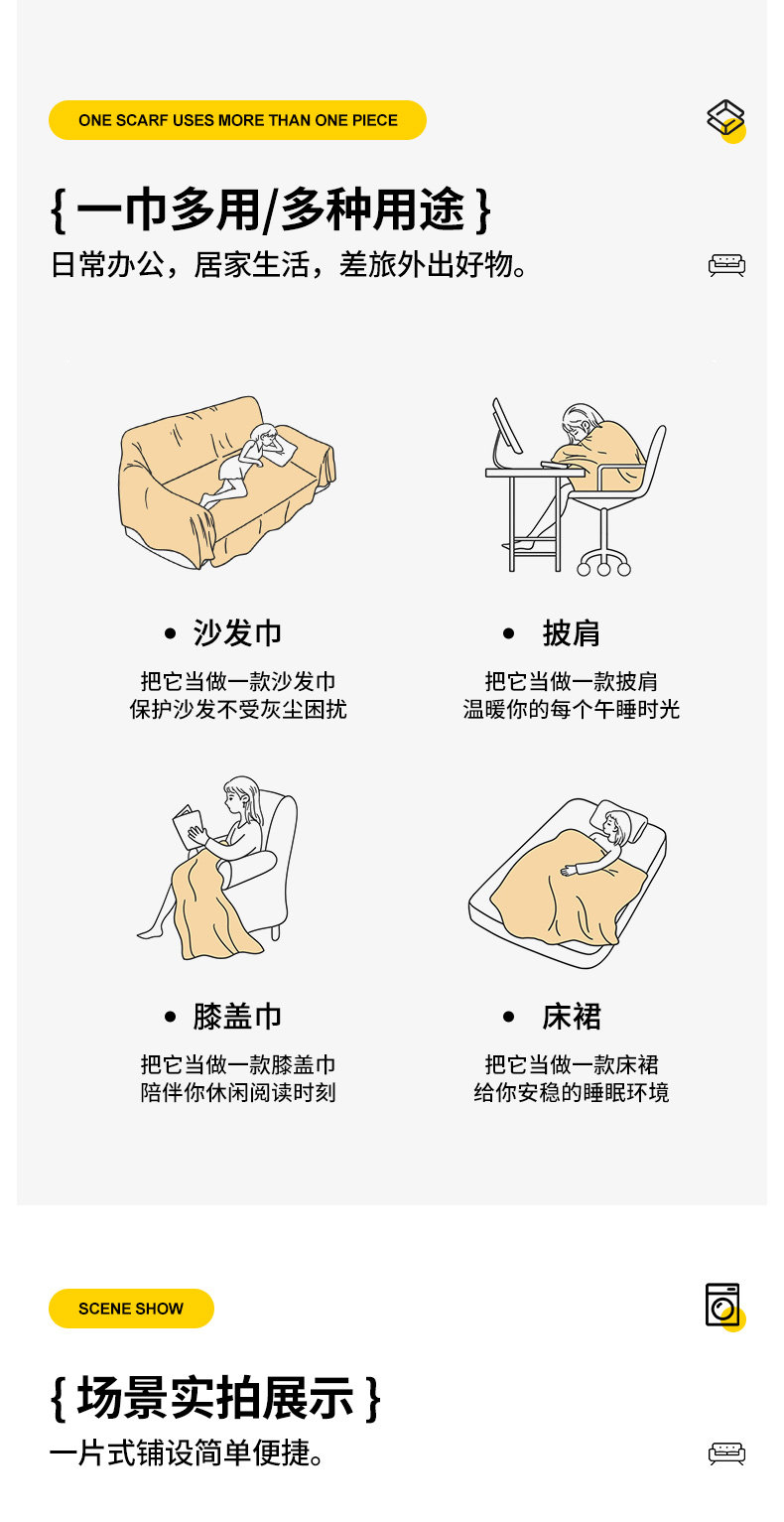 ONE SCARF USES MORE THAN ONE PIECE

{ 一巾多用/多种用途 }

日常办公，居家生活，差旅外出好物。

• 沙发巾

把它当做一款沙发巾
保护沙发不受灰尘困扰

• 披肩

把它当做一款披肩
温暖你的每个午睡时光

• 膝盖巾

把它当做一款膝盖巾
陪伴你休闲阅读时刻

• 床裙

把它当做一款床裙
给你安稳的睡眠环境

SCENE SHOW

{ 场景实拍展示 }

一片式铺设简单便捷。