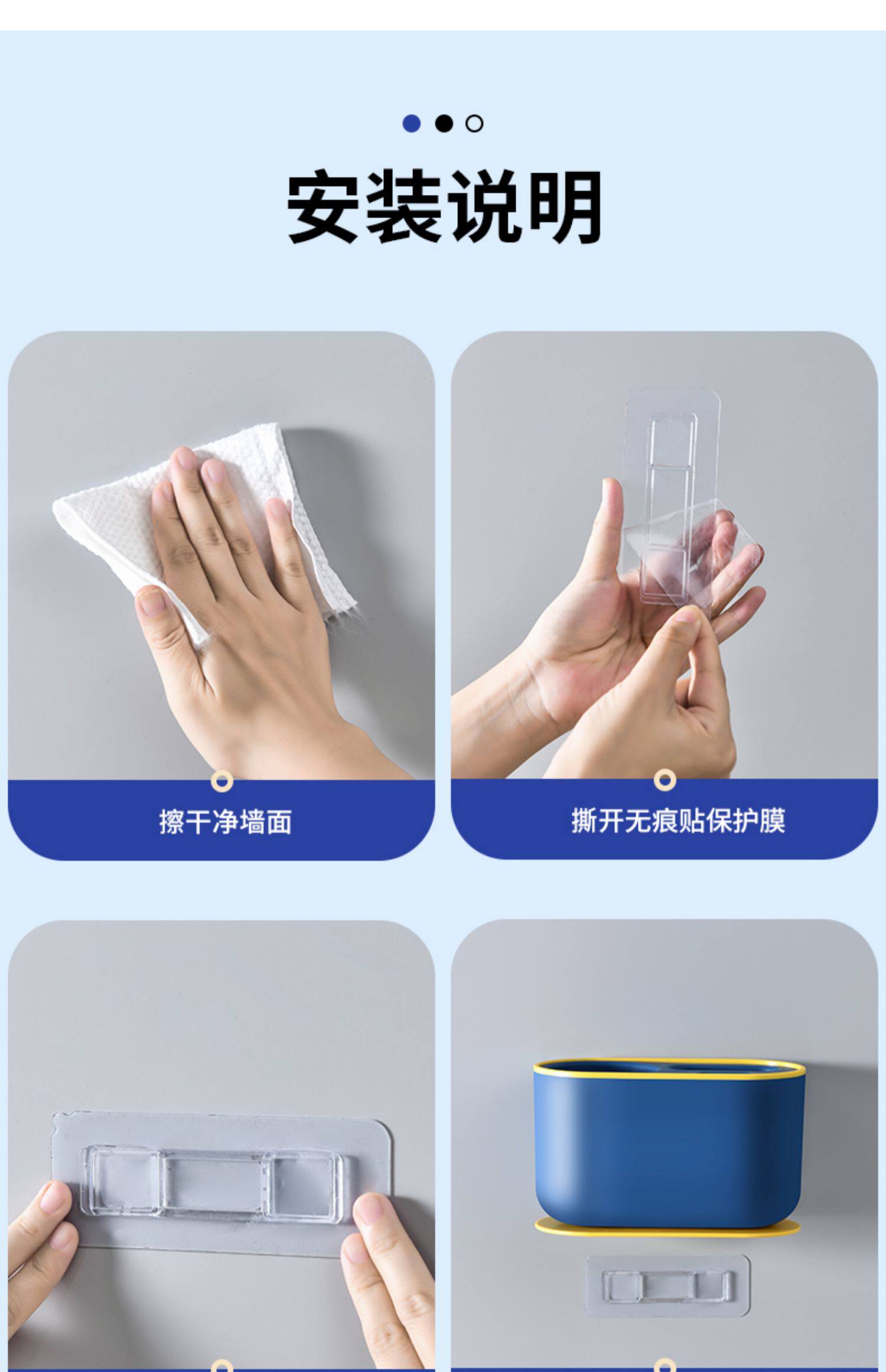 安装说明

擦干净墙面

撕开无痕贴保护膜