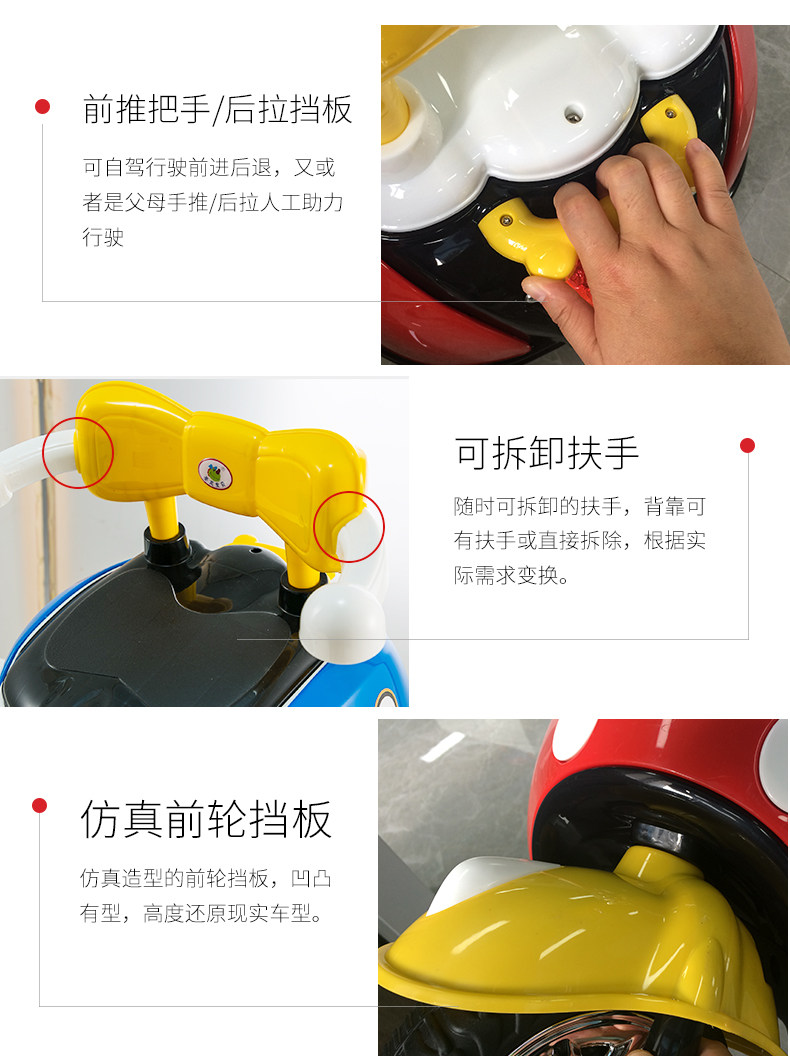 前推把手/后拉挡板

可自驾行驶前进后退，又或者是父母手推/后拉人工助力行驶

可拆卸扶手

随时可拆卸的扶手，背靠可有扶手或直接拆除，根据实际需求变换。

仿真前轮挡板

仿真造型的前轮挡板，凹凸有型，高度还原现实车型。