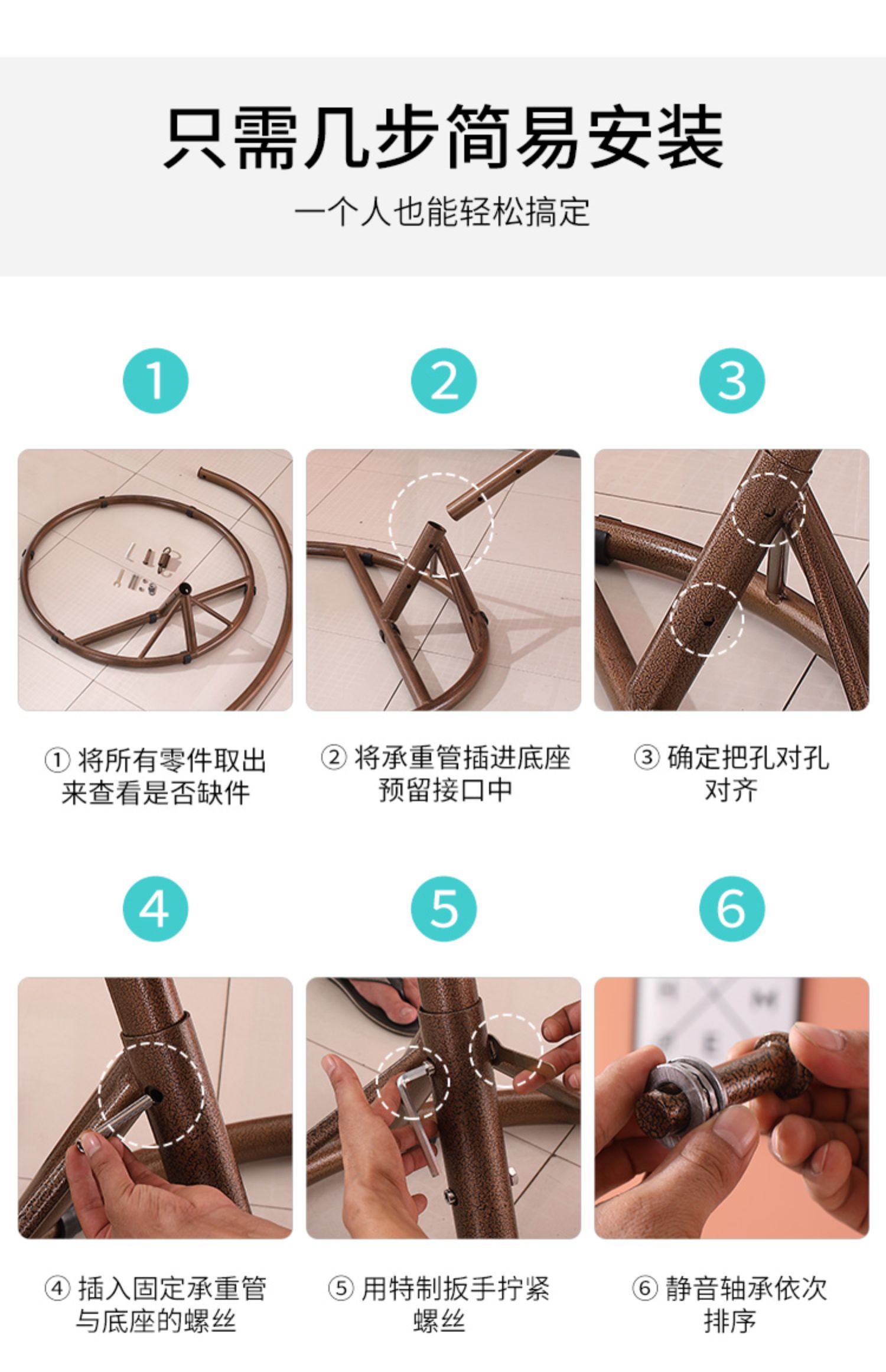 只需几步简易安装

一个人也能轻松搞定

1

2

3

① 将所有零件取出来查看是否缺件

② 将承重管插进底座预留接口中

③ 确定把孔对孔对齐

4

5

6

④ 插入固定承重管与底座的螺丝

⑤ 用特制扳手拧紧螺丝

⑥ 静音轴承依次排序