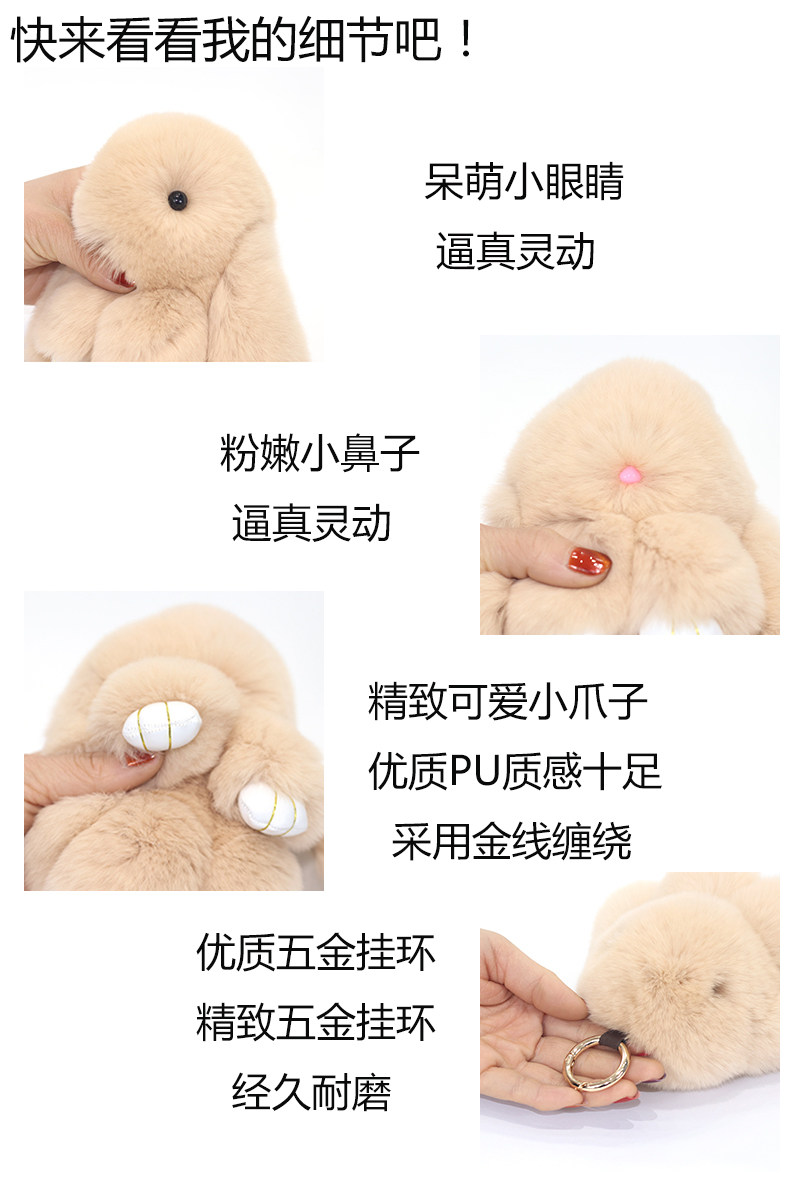 快来看看我的细节吧！

呆萌小眼睛
逼真灵动

粉嫩小鼻子
逼真灵动

精致可爱小爪子
优质PU质感十足
采用金线缠绕

优质五金挂环
精致五金挂环
经久耐磨