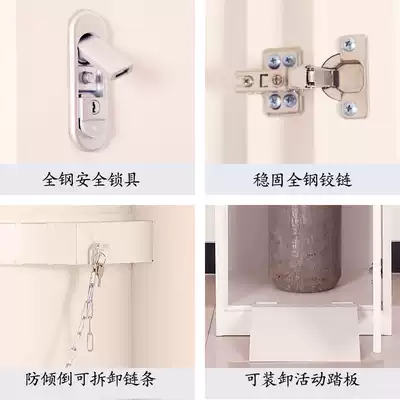 全钢安全锁具

稳固全钢铰链

防倾倒可拆卸链条

可装卸活动踏板