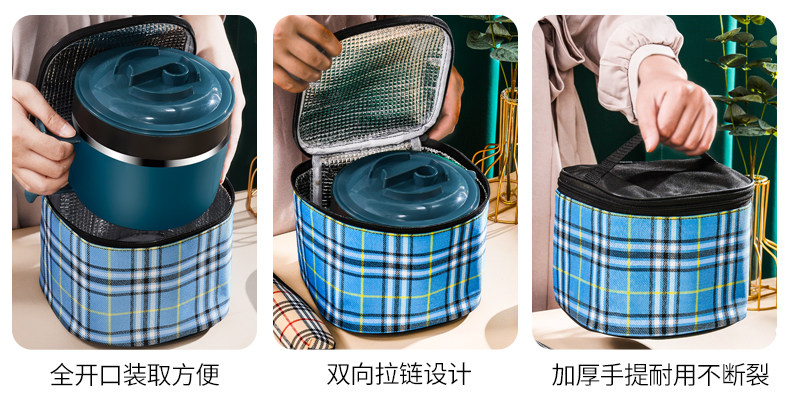 全开口装取方便

双向拉链设计

加厚手提耐用不断裂