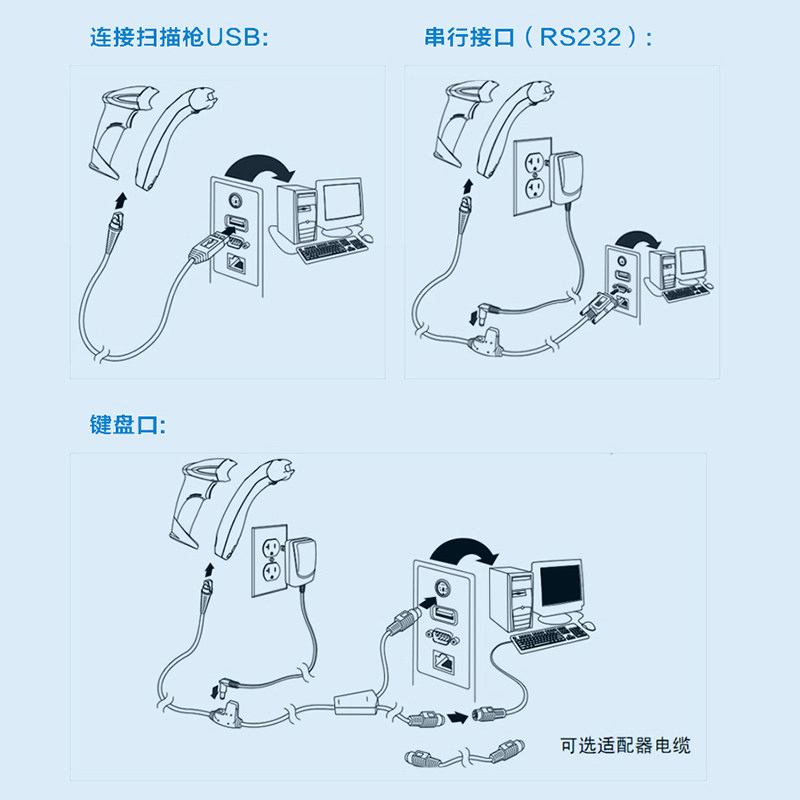 连接扫描枪USB:

串行接口（RS232）:

键盘口:

可选适配器电缆