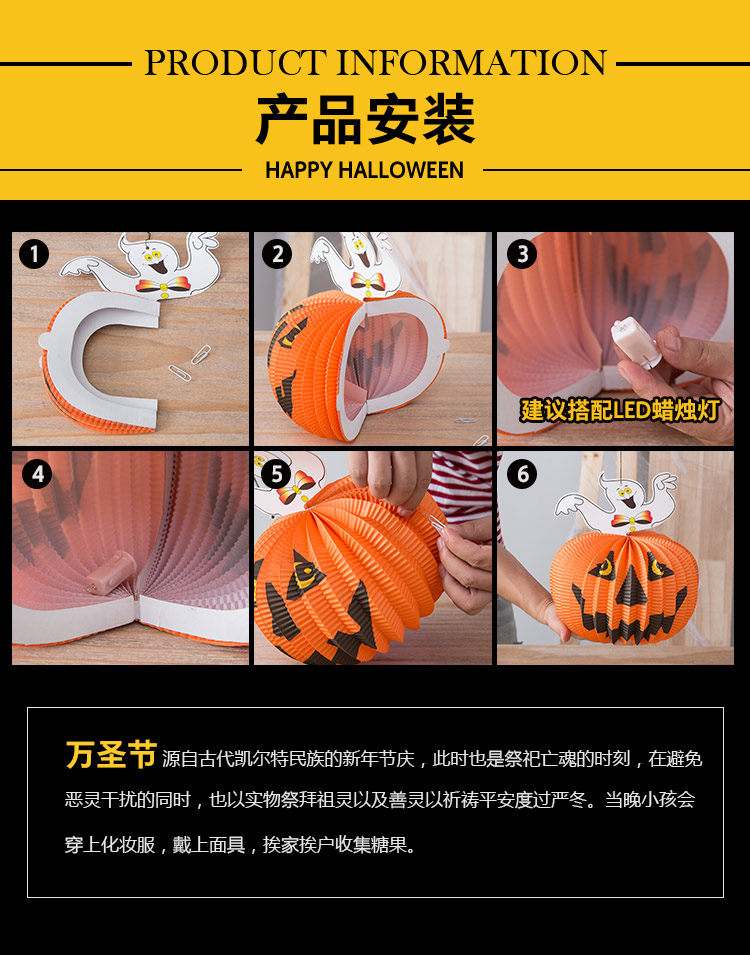 PRODUCT INFORMATION

产品安装

HAPPY HALLOWEEN

1

2

3

建议搭配LED蜡烛灯

4

5

6

万圣节 源自古代凯尔特民族的新年节庆，此时也是祭祀亡魂的时刻，在避免恶灵干扰的同时，也以实物祭拜祖灵以及善灵以祈祷平安度过严冬。当晚小孩会穿上化妆服，戴上面具，挨家挨户收集糖果。