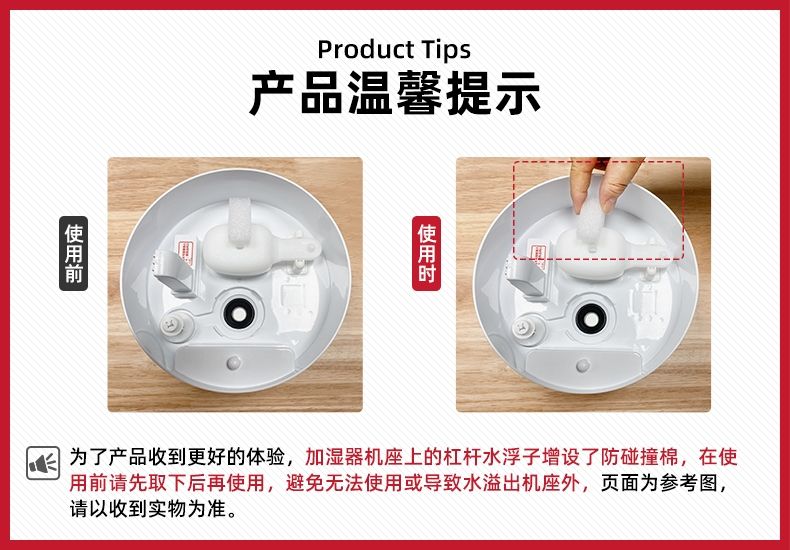 Product Tips
产品温馨提示

使用前

使用时

为了产品收到更好的体验，加湿器机座上的杠杆水浮子增设了防碰撞棉，在使用前请先取下后再使用，避免无法使用或导致水溢出机座外，页面为参考图，请以收到实物为准。