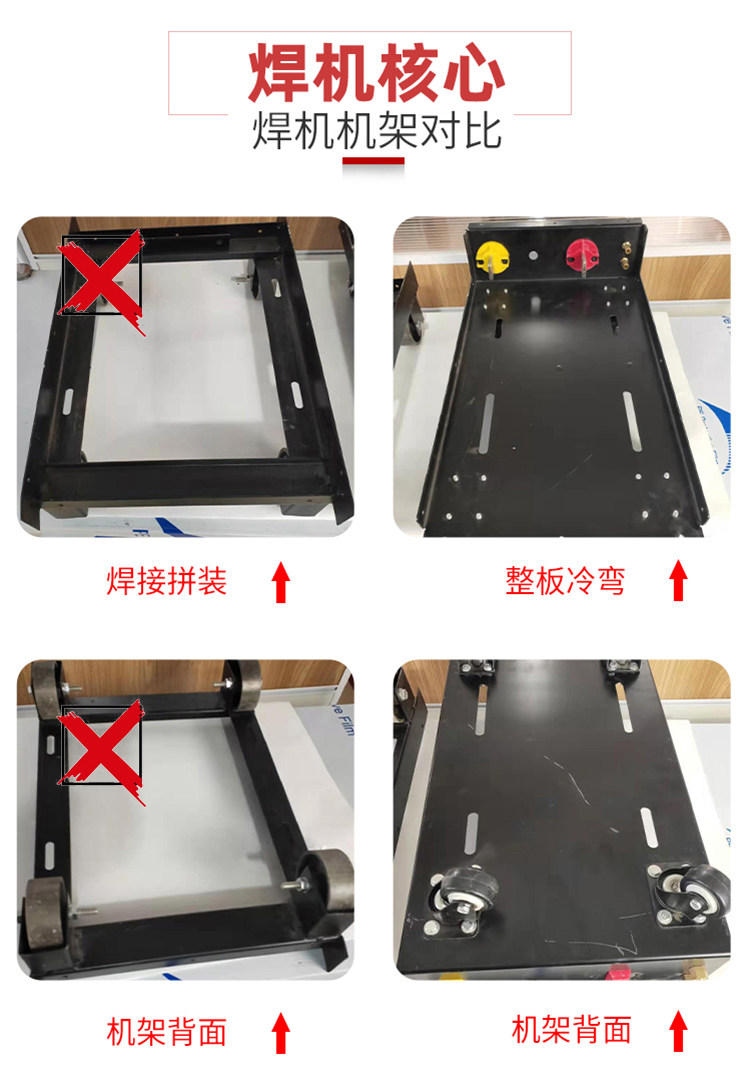 焊机核心

焊机机架对比

焊接拼装

整板冷弯

机架背面

机架背面