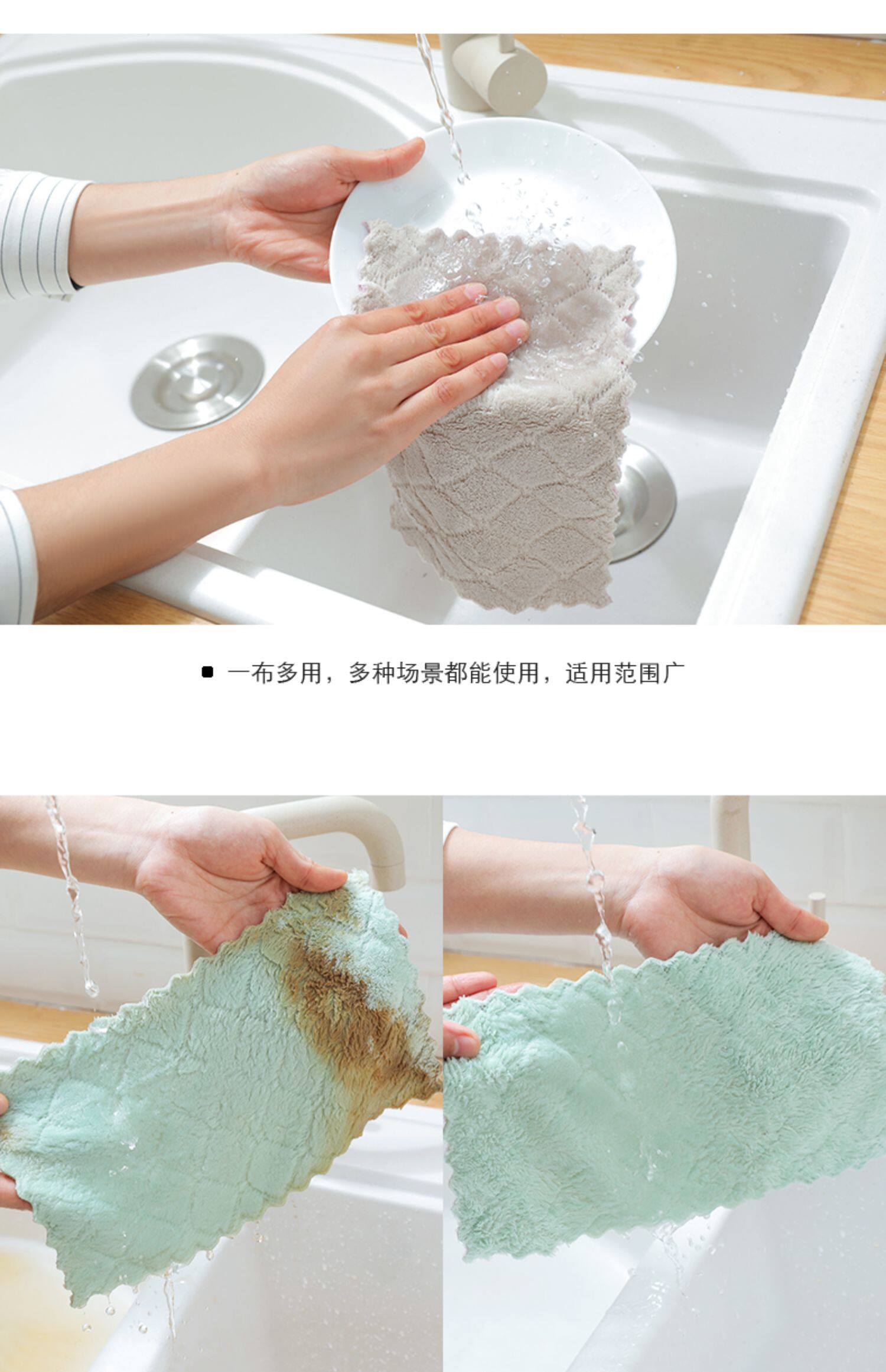 ■ 一布多用，多种场景都能使用，适用范围广