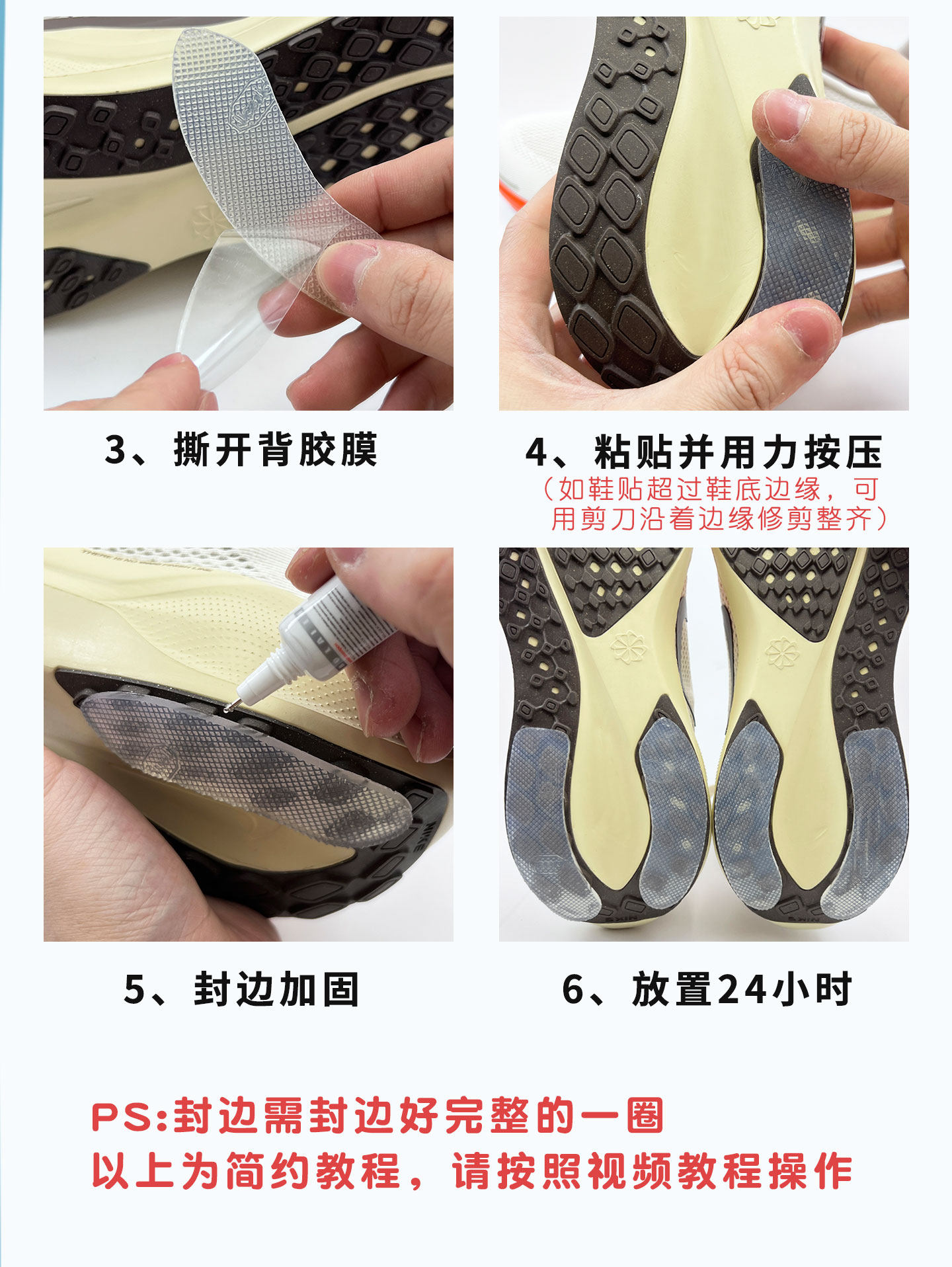 3、撕开背胶膜

4、粘贴并用力按压
（如鞋贴超过鞋底边缘，可用剪刀沿着边缘修剪整齐）

5、封边加固

6、放置24小时

PS:封边需封边好完整的一圈
以上为简约教程，请按照视频教程操作