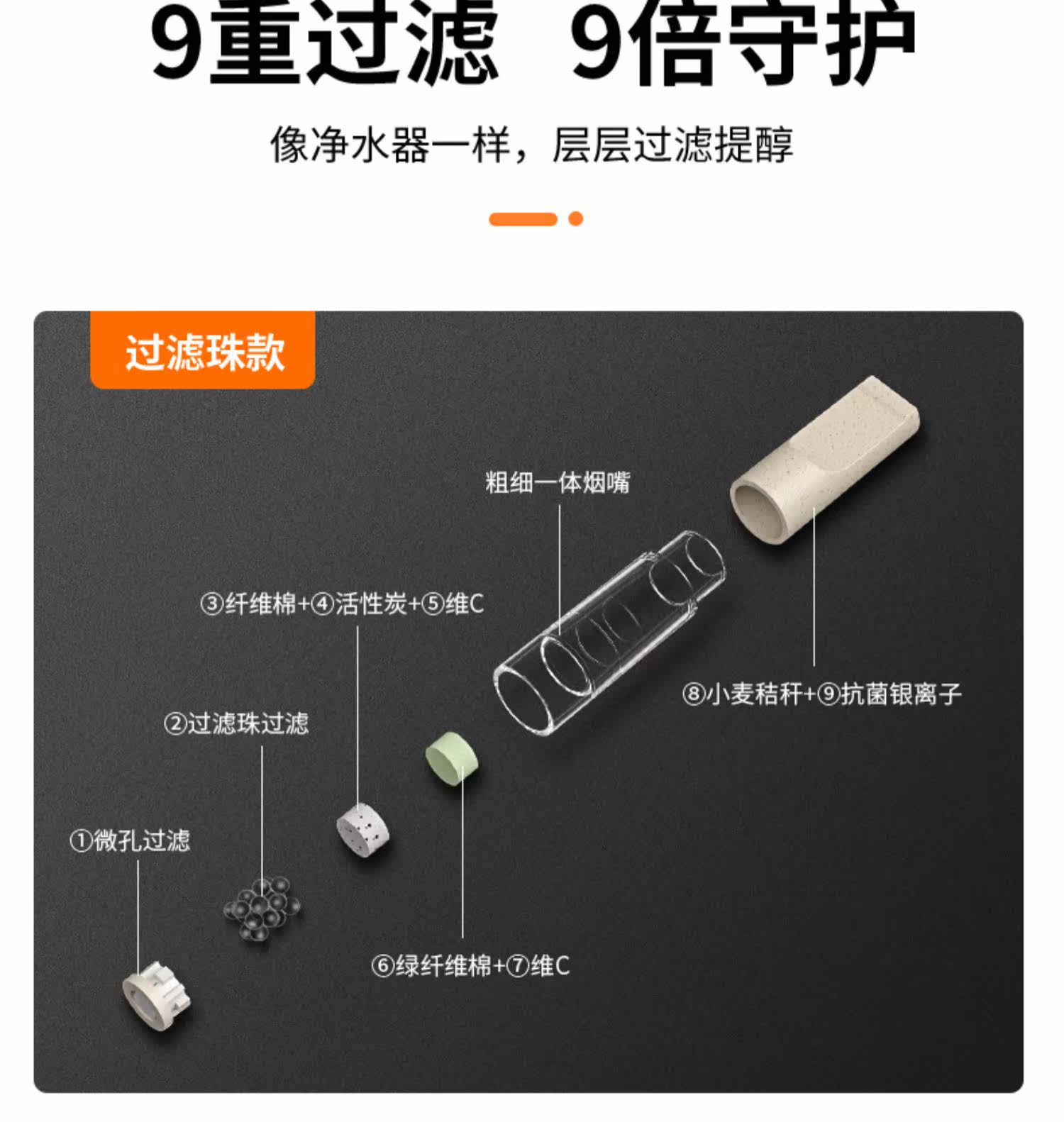 9重过滤 9倍守护

像净水器一样，层层过滤提醇

过滤珠款

粗细一体烟嘴

③纤维棉+④活性炭+⑤维C

⑧小麦秸秆+⑨抗菌银离子

②过滤珠过滤

①微孔过滤

⑥绿纤维棉+⑦维C