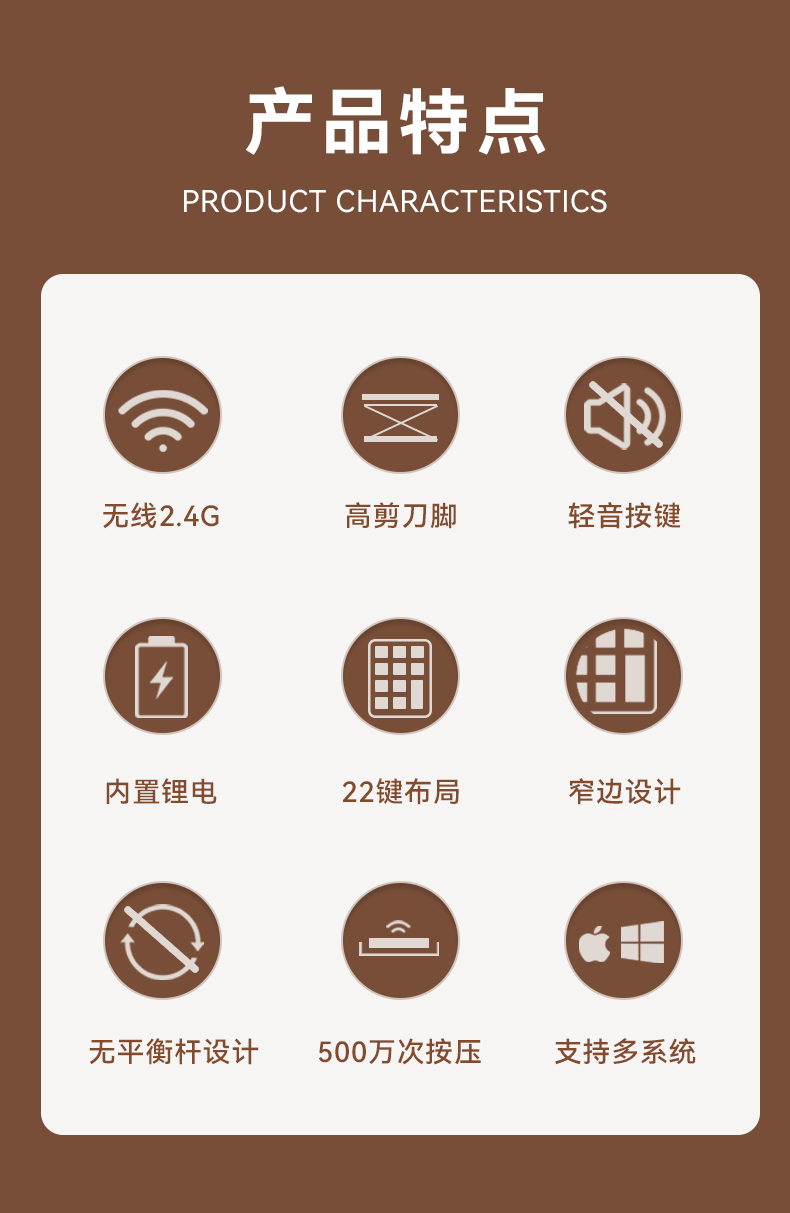 产品特点

PRODUCT CHARACTERISTICS

无线2.4G

高剪刀脚

轻音按键

内置锂电

22键布局

窄边设计

无平衡杆设计

500万次按压

支持多系统