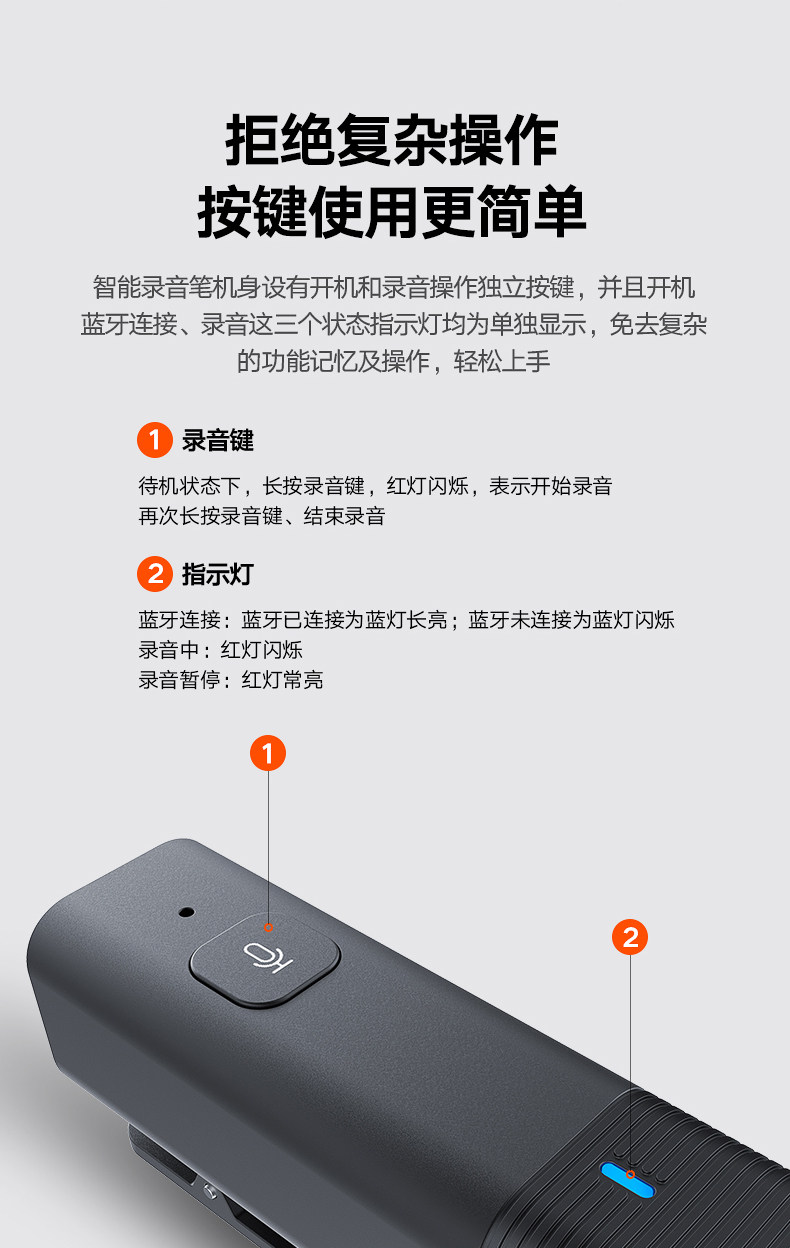 拒绝复杂操作
按键使用更简单

智能录音笔机身设有开机和录音操作独立按键，并且开机蓝牙连接、录音这三个状态指示灯均为单独显示，免去复杂的功能记忆及操作，轻松上手

1 录音键

待机状态下，长按录音键，红灯闪烁，表示开始录音
再次长按录音键、结束录音

2 指示灯

蓝牙连接：蓝牙已连接为蓝灯长亮；蓝牙未连接为蓝灯闪烁
录音中：红灯闪烁
录音暂停：红灯常亮

1

2