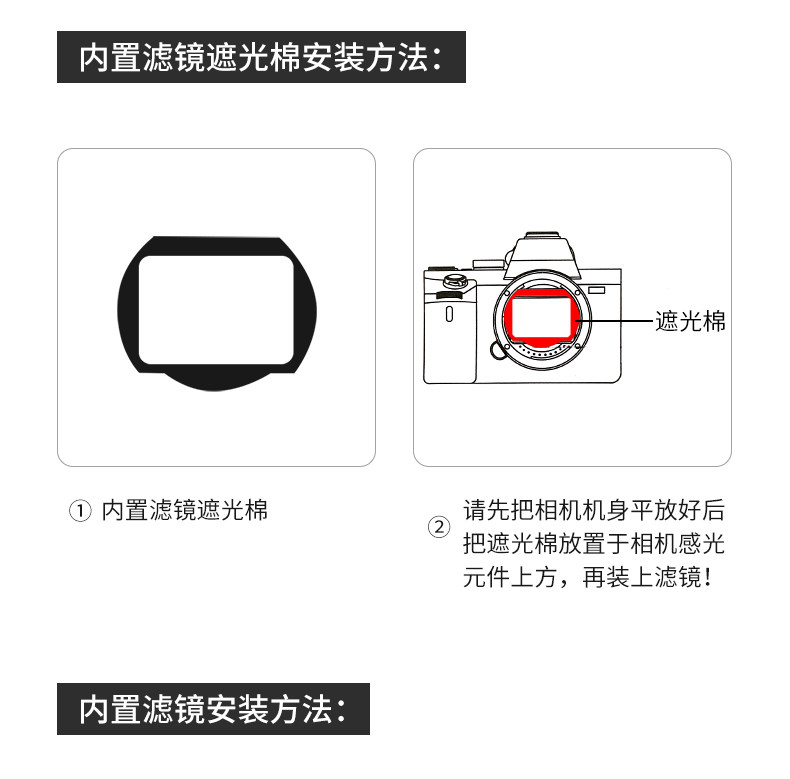 内置滤镜遮光棉安装方法：

遮光棉

① 内置滤镜遮光棉

② 请先把相机机身平放好后把遮光棉放置于相机感光元件上方，再装上滤镜！

内置滤镜安装方法：