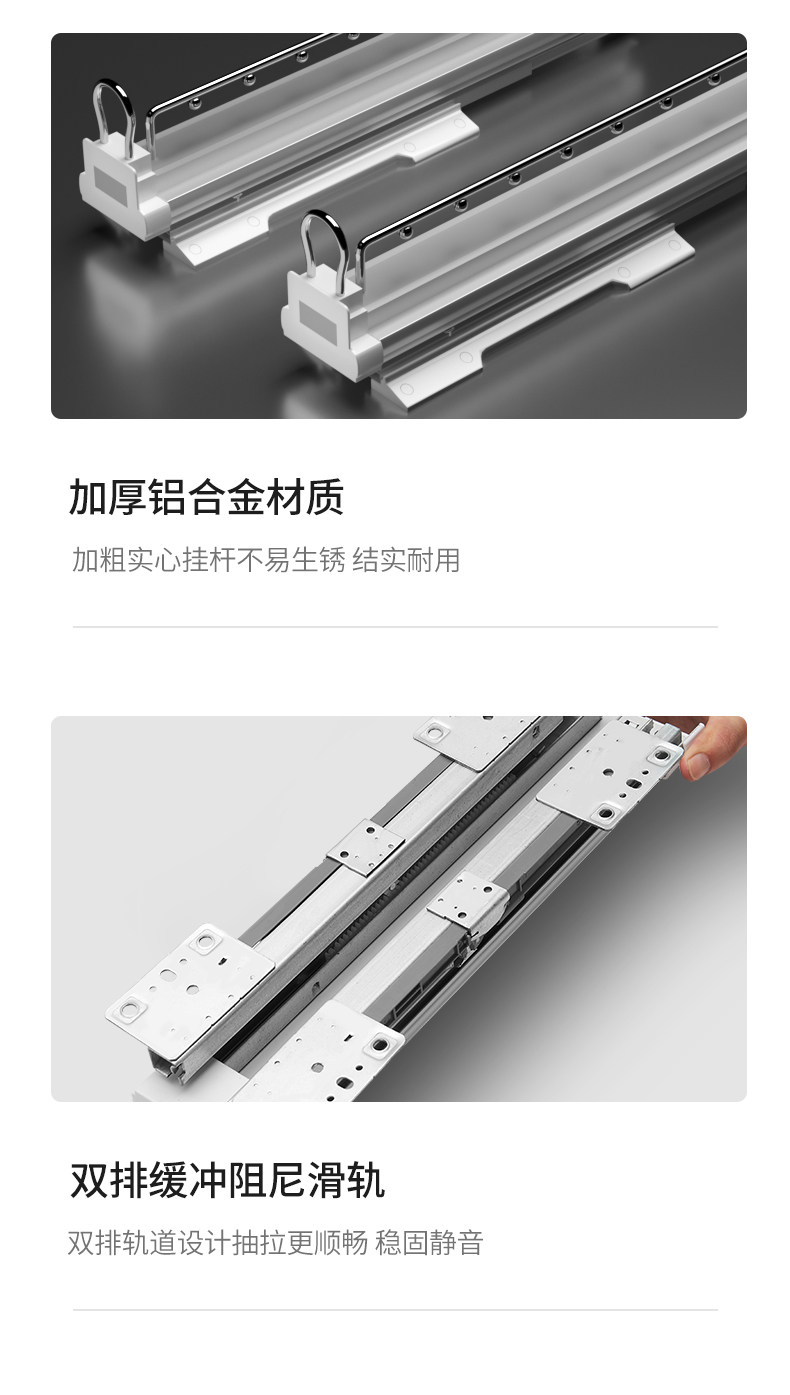 加厚铝合金材质

加粗实心挂杆不易生锈 结实耐用

双排缓冲阻尼滑轨

双排轨道设计抽拉更顺畅 稳固静音