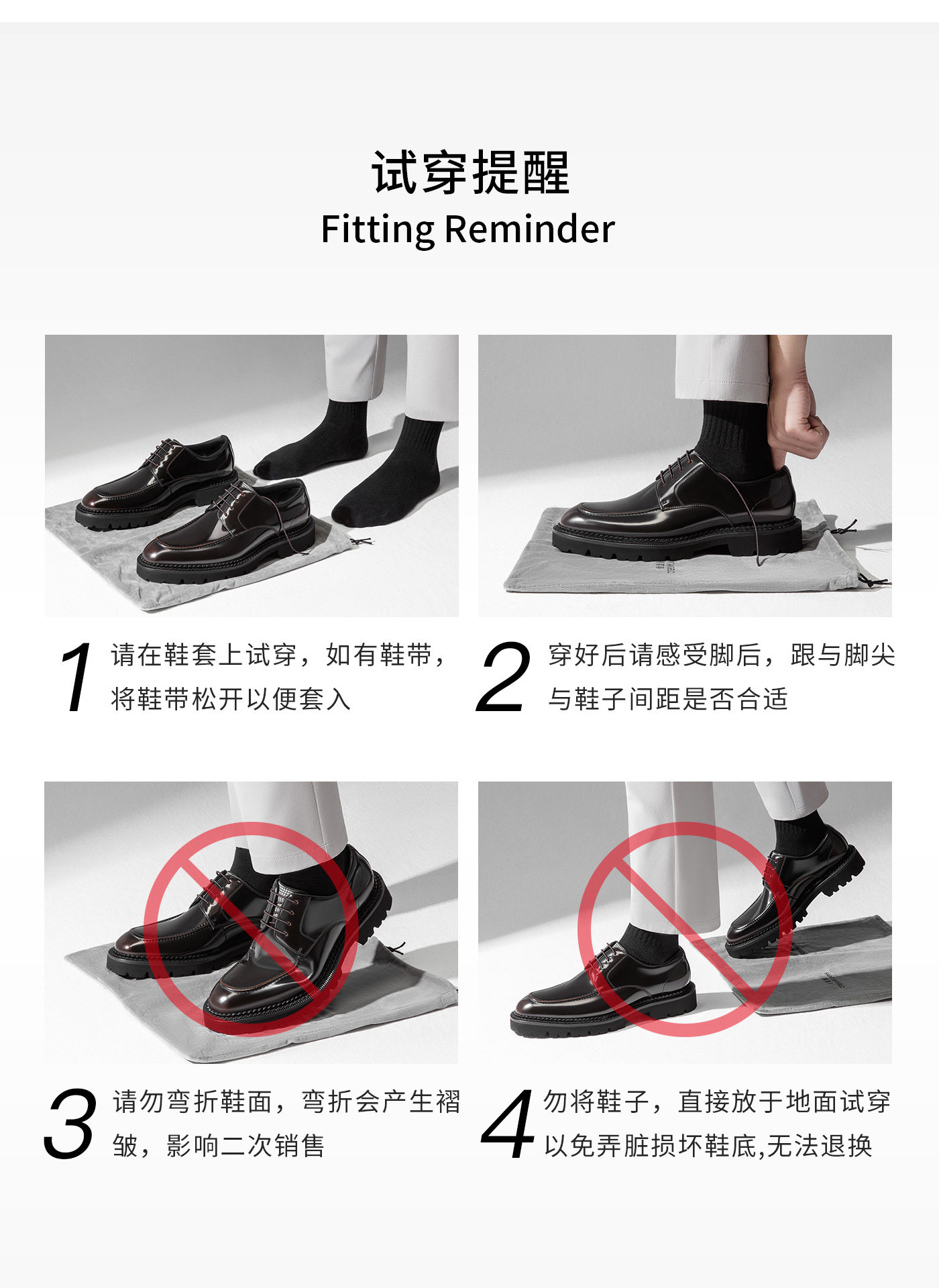 试穿提醒
Fitting Reminder

1 请在鞋套上试穿，如有鞋带，将鞋带松开以便套入

2 穿好后请感受脚后，跟与脚尖与鞋子间距是否合适

3 请勿弯折鞋面，弯折会产生褶皱，影响二次销售

4 勿将鞋子，直接放于地面试穿以免弄脏损坏鞋底,无法退换