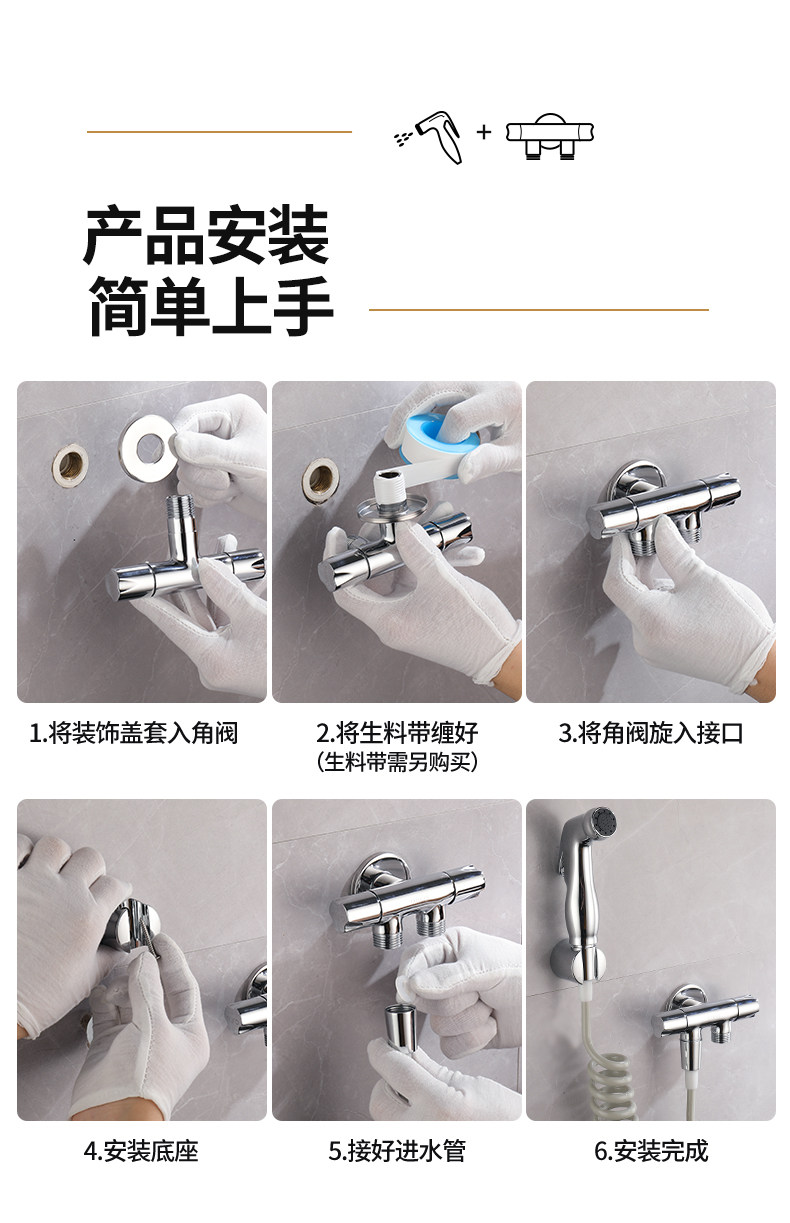 +

产品安装
简单上手

1.将装饰盖套入角阀

2.将生料带缠好
(生料带需另购买)

3.将角阀旋入接口

4.安装底座

5.接好进水管

6.安装完成