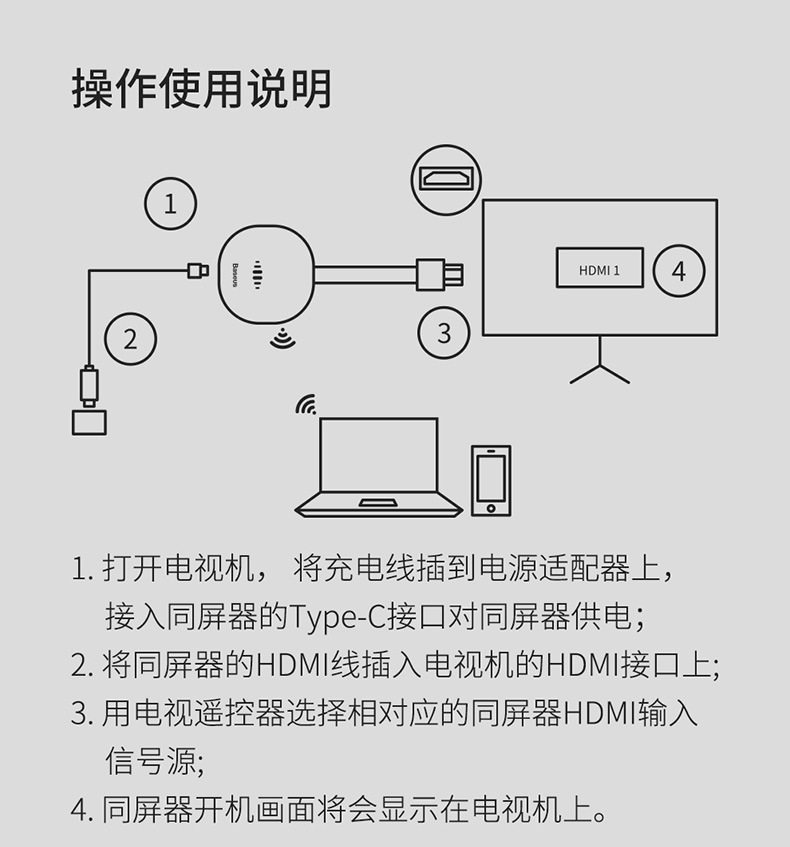 操作使用说明

1

Baseus

2

3

HDMI 1

4

1. 打开电视机， 将充电线插到电源适配器上，接入同屏器的Type-C接口对同屏器供电;

2. 将同屏器的HDMI线插入电视机的HDMI接口上;

3. 用电视遥控器选择相对应的同屏器HDMI输入信号源;

4. 同屏器开机画面将会显示在电视机上。