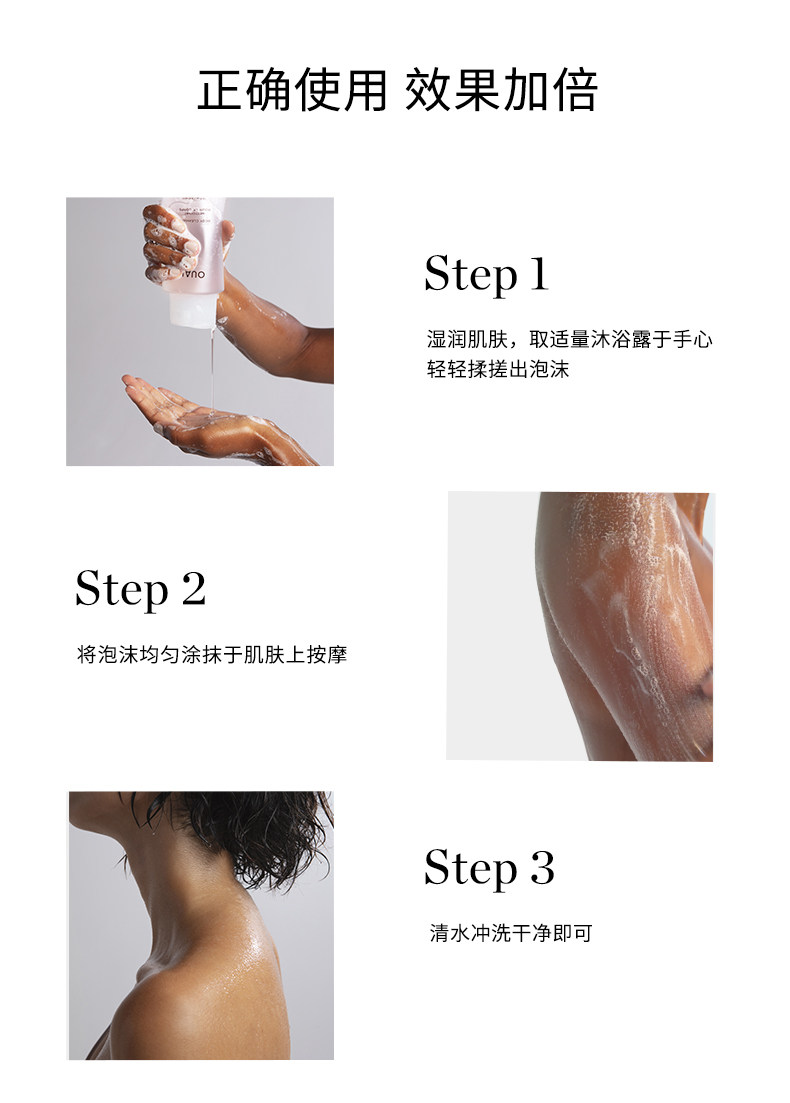 正确使用 效果加倍

OUAI

Step 1

湿润肌肤，取适量沐浴露于手心
轻轻揉搓出泡沫

Step 2

将泡沫均匀涂抹于肌肤上按摩

Step 3

清水冲洗干净即可