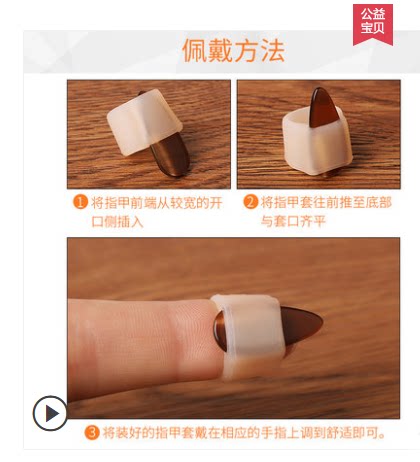 公益宝贝

佩戴方法

1 将指甲前端从较宽的开口侧插入

2 将指甲套往前推至底部与套口齐平

3 将装好的指甲套戴在相应的手指上调到舒适即可。