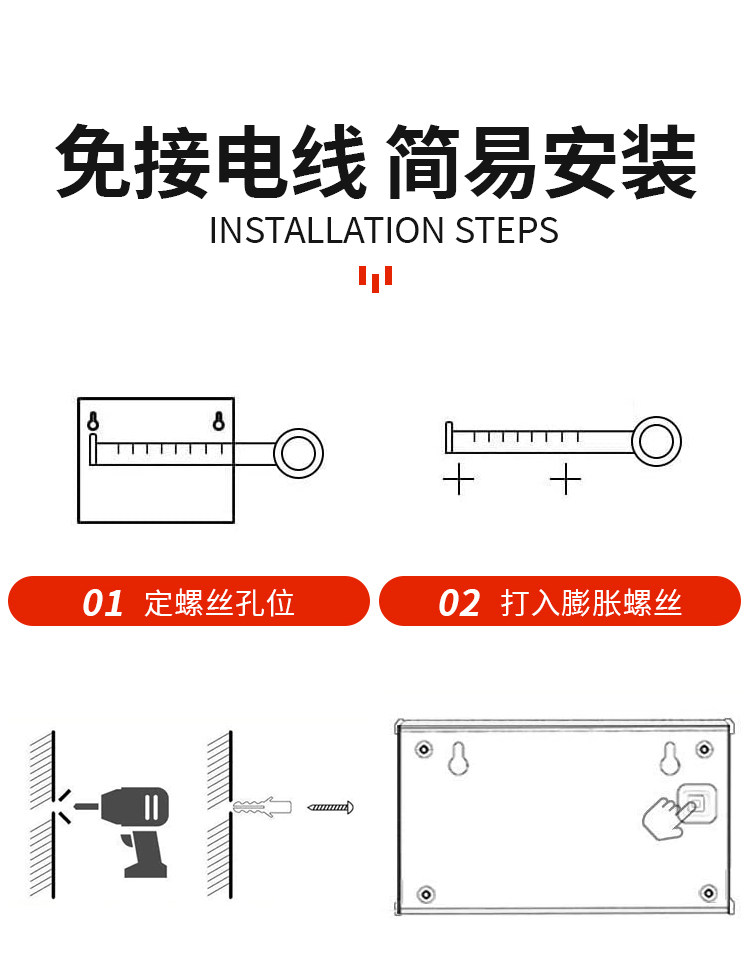 免接电线 简易安装
INSTALLATION STEPS

01 定螺丝孔位

02 打入膨胀螺丝